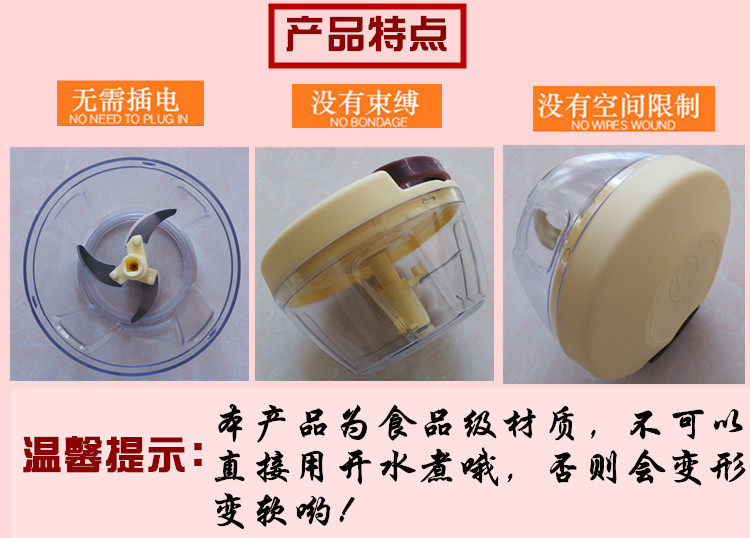 产品特点

无需插电
NO NEED TO PLUG IN

没有束缚
NO BONDAGE

没有空间限制
NO WIRES WOUND

温馨提示：本产品为食品级材质，不可以直接用开水煮哦，否则会变形变软哟！