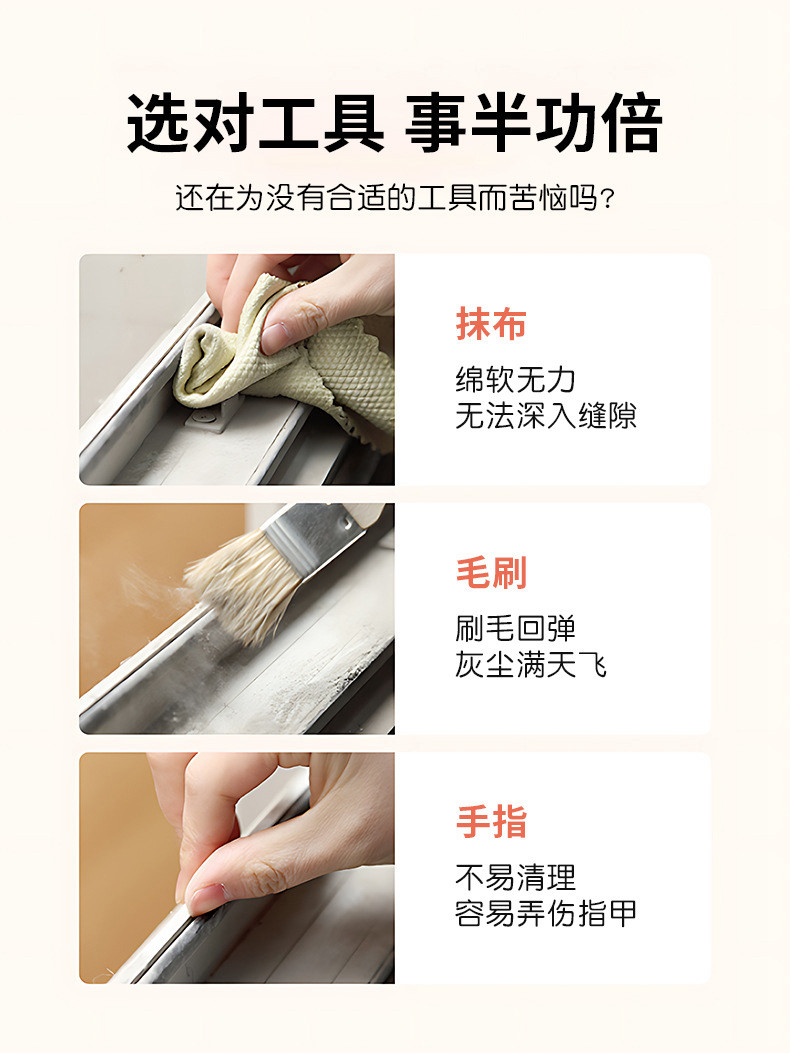 选对工具 事半功倍

还在为没有合适的工具而苦恼吗?

抹布

绵软无力
无法深入缝隙

毛刷

刷毛回弹
灰尘满天飞

手指

不易清理
容易弄伤指甲