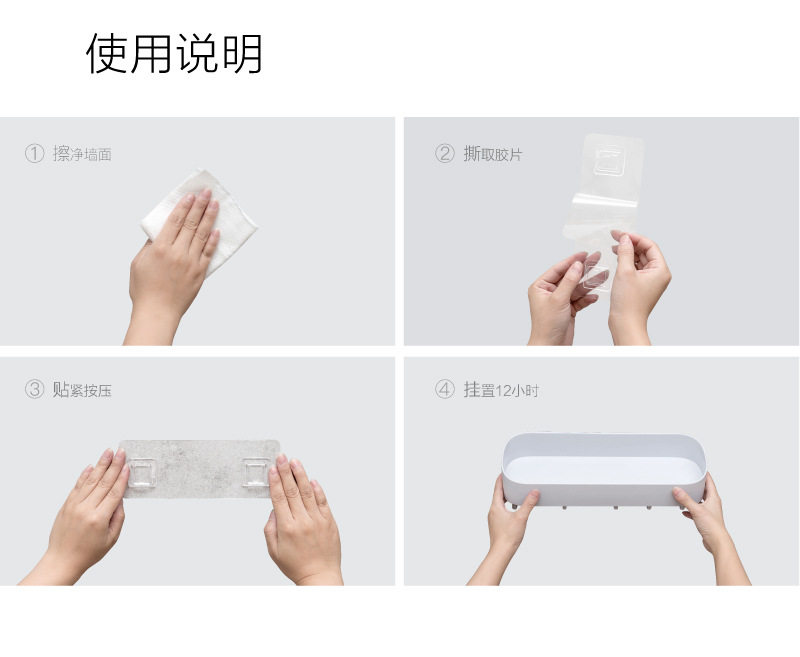 使用说明

① 擦净墙面

② 撕取胶片

③ 贴紧按压

④ 挂置12小时