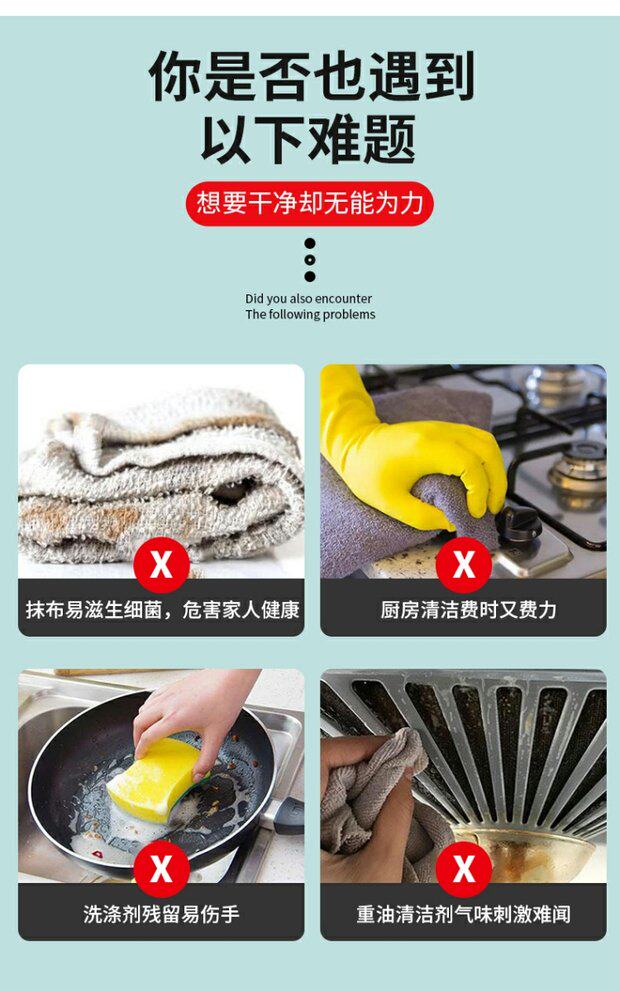 你是否也遇到
以下难题

想要干净却无能为力

Did you also encounter
The following problems

X
抹布易滋生细菌，危害家人健康

X
厨房清洁费时又费力

X
洗涤剂残留易伤手

X
重油清洁剂气味刺激难闻