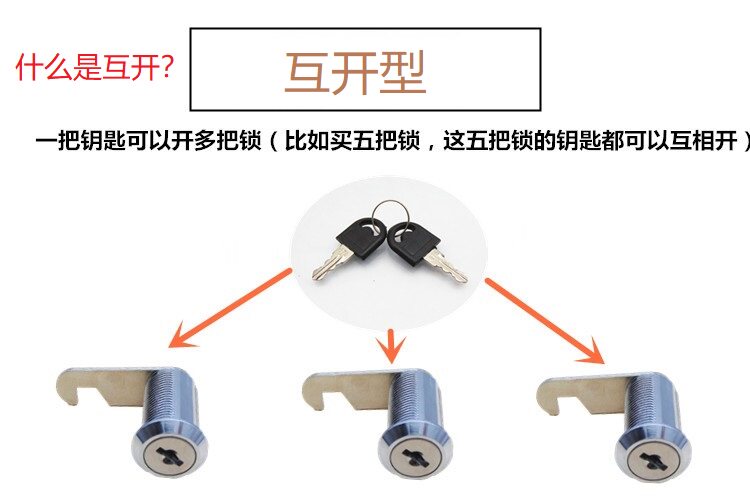 什么是互开?

互开型

一把钥匙可以开多把锁（比如买五把锁，这五把锁的钥匙都可以互相开）