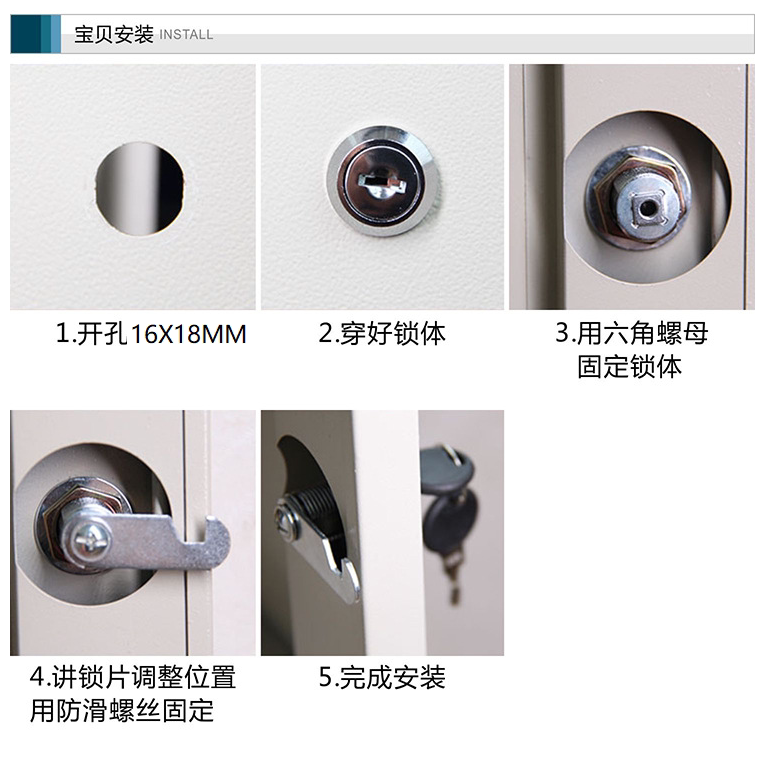 宝贝安装 INSTALL

1.开孔16X18MM

2.穿好锁体

3.用六角螺母固定锁体

4.讲锁片调整位置用防滑螺丝固定

5.完成安装