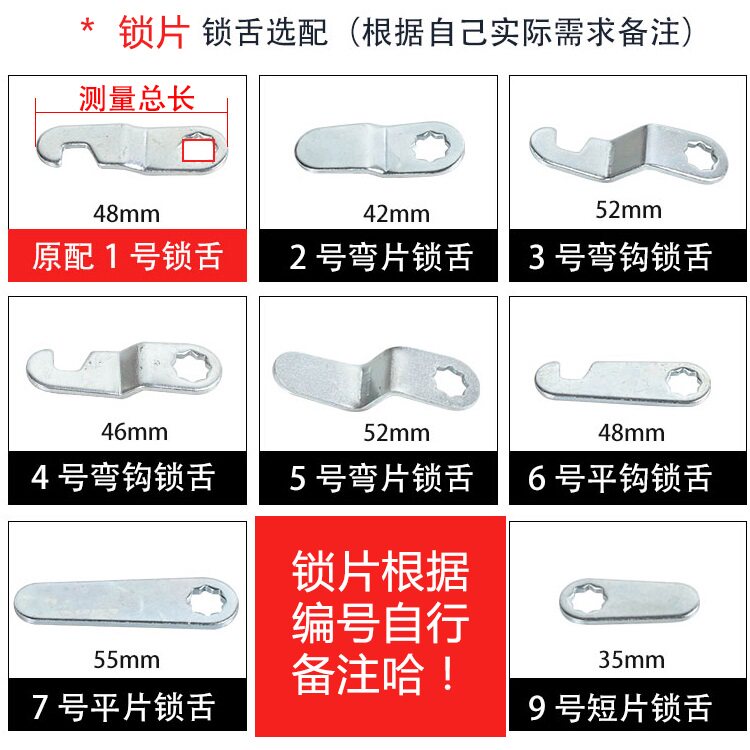 * 锁片 锁舌选配（根据自己实际需求备注）

测量总长

48mm

原配 1 号锁舌

42mm

2 号弯片锁舌

52mm

3 号弯钩锁舌

46mm

4 号弯钩锁舌

52mm

5 号弯片锁舌

48mm

6 号平钩锁舌

55mm

7 号平片锁舌

锁片根据编号自行备注哈！

35mm

9 号短片锁舌