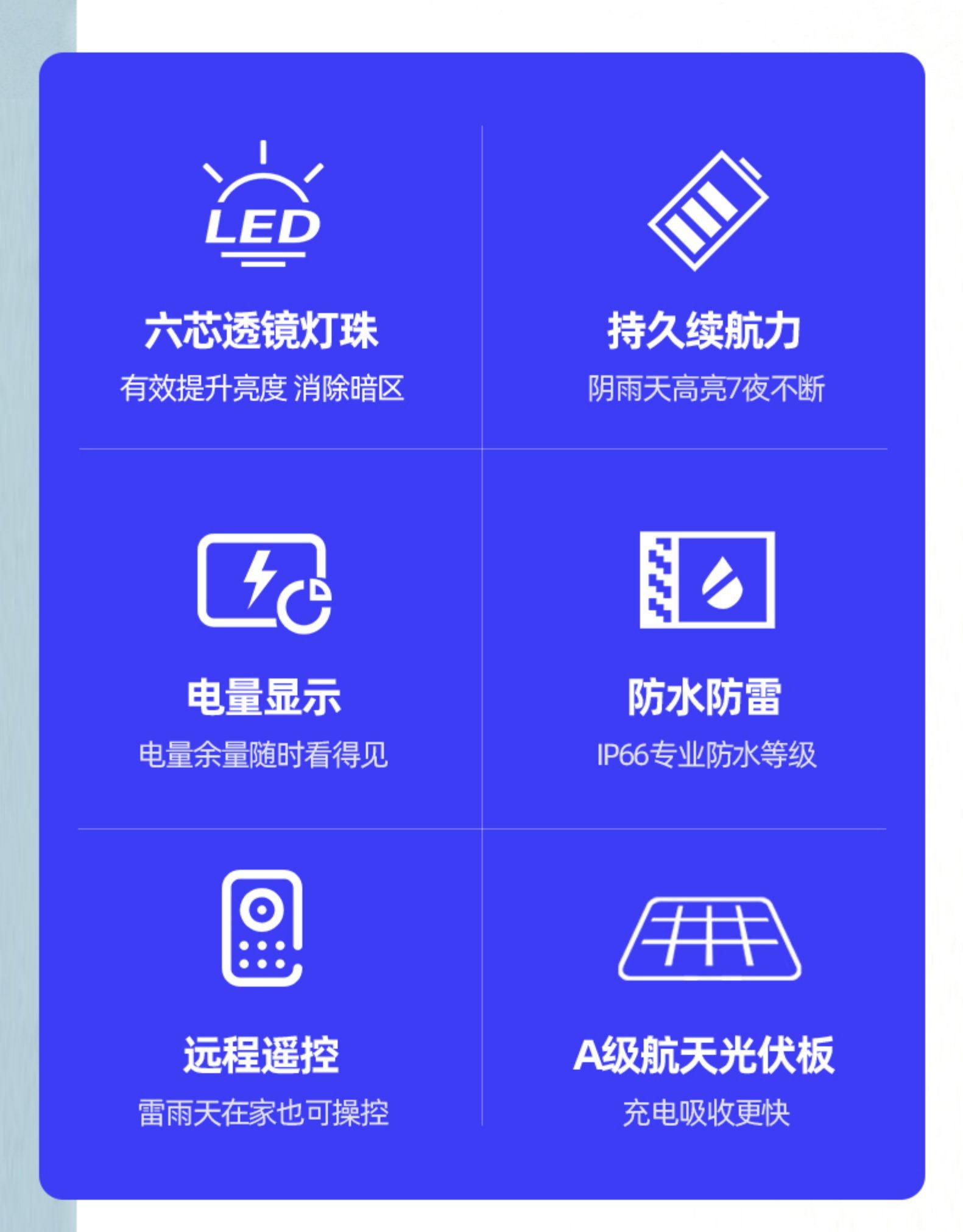 LED

六芯透镜灯珠

有效提升亮度 消除暗区

持久续航力

阴雨天高亮7夜不断

电量显示

电量余量随时看得见

防水防雷

IP66专业防水等级

远程遥控

雷雨天在家也可操控

A级航天光伏板

充电吸收更快