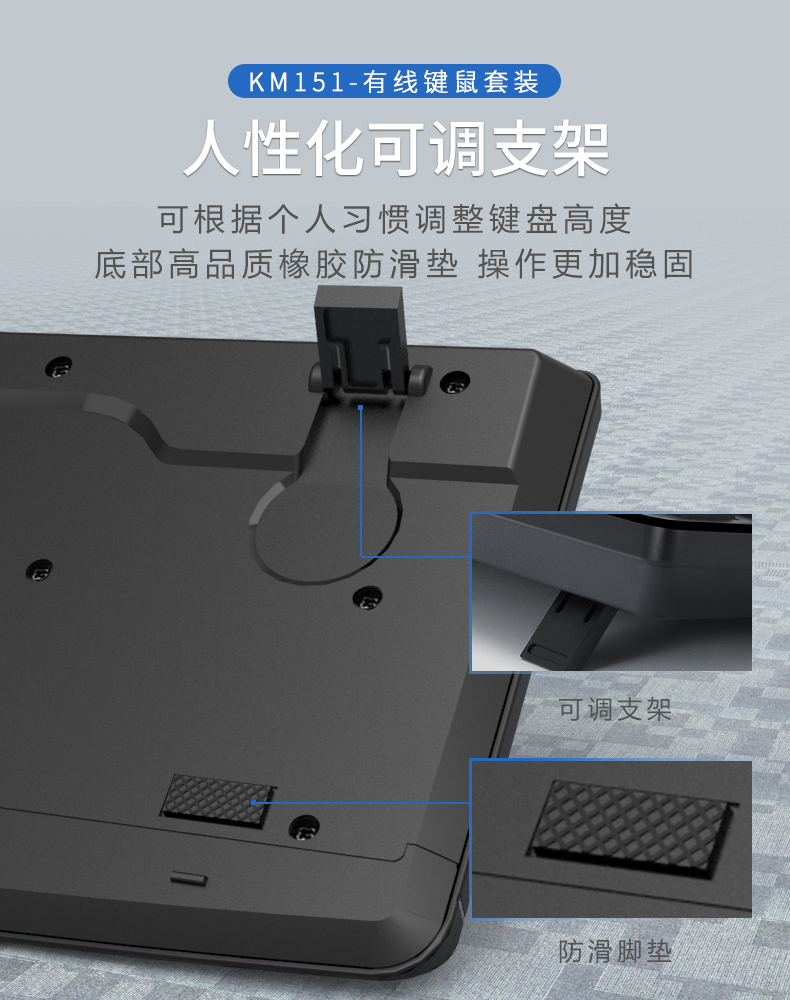 KM151-有线键鼠套装

人性化可调支架

可根据个人习惯调整键盘高度
底部高品质橡胶防滑垫 操作更加稳固

可调支架

防滑脚垫