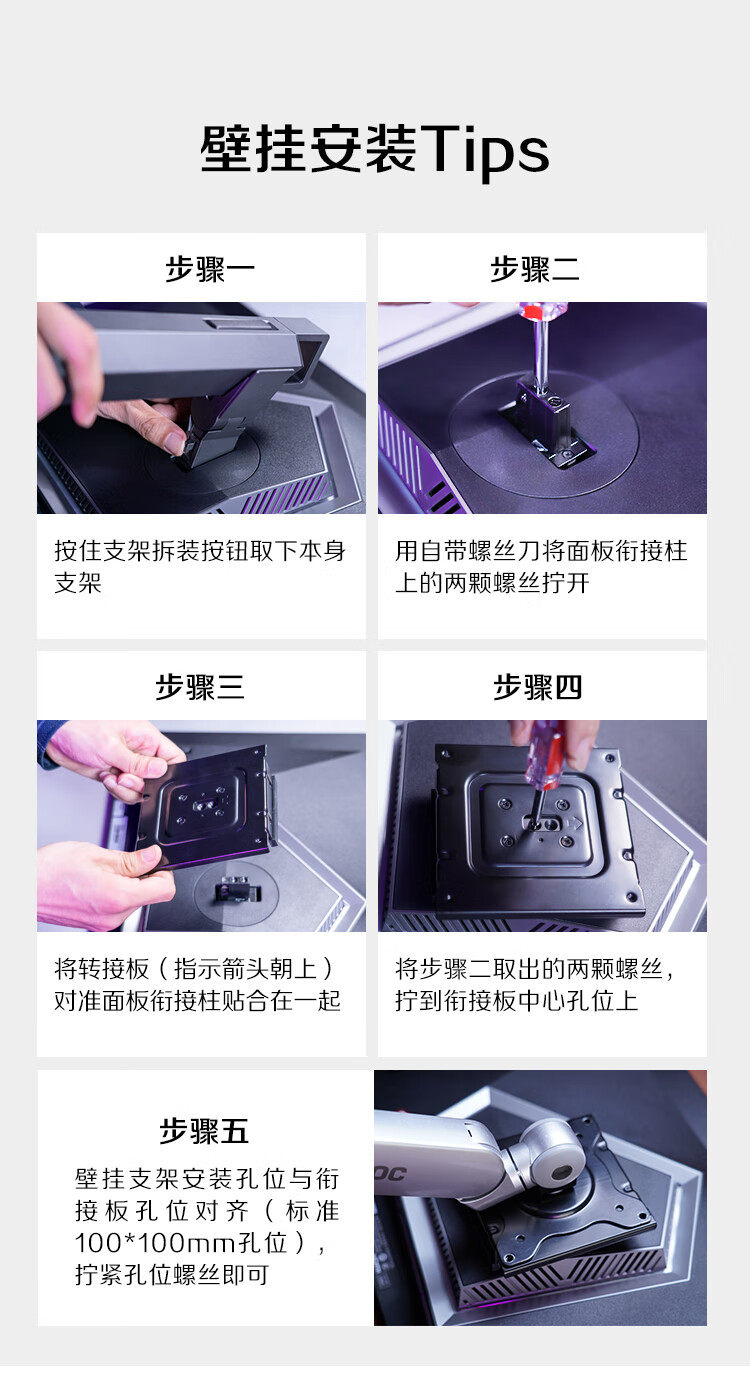 壁挂安装Tips

步骤一

按住支架拆装按钮取下本身支架

步骤二

用自带螺丝刀将面板衔接柱上的两颗螺丝拧开

步骤三

将转接板（指示箭头朝上）对准面板衔接柱贴合在一起

步骤四

将步骤二取出的两颗螺丝，拧到衔接板中心孔位上

步骤五

壁挂支架安装孔位与衔接板孔位对齐（标准100*100mm孔位），拧紧孔位螺丝即可

OC