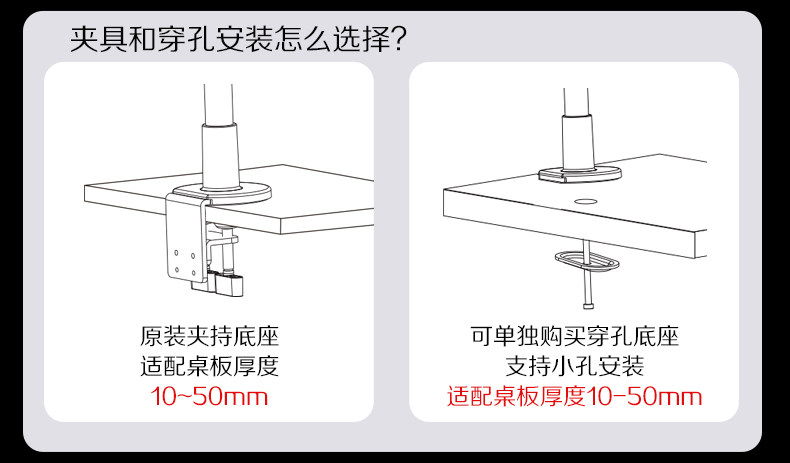 夹具和穿孔安装怎么选择？

原装夹持底座
适配桌板厚度
10~50mm

可单独购买穿孔底座
支持小孔安装
适配桌板厚度10-50mm