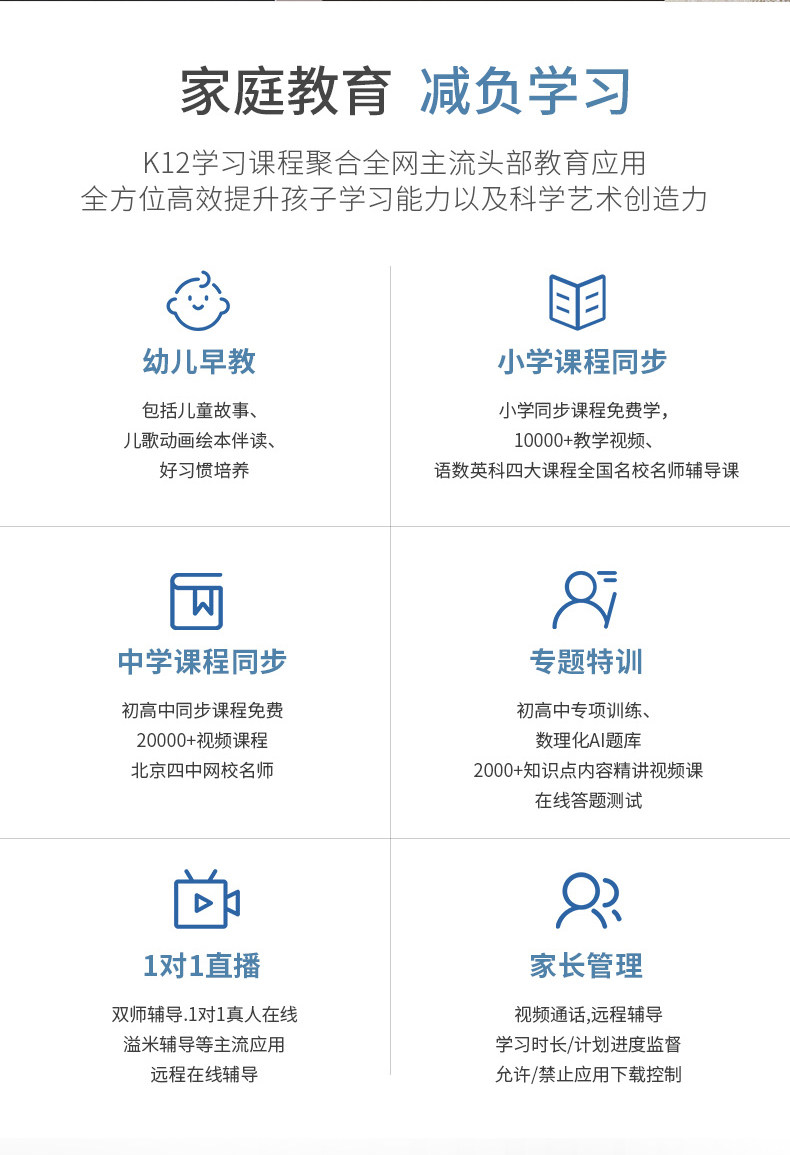 家庭教育 减负学习

K12学习课程聚合全网主流头部教育应用
全方位高效提升孩子学习能力以及科学艺术创造力

幼儿早教

包括儿童故事、
儿歌动画绘本伴读、
好习惯培养

小学课程同步

小学同步课程免费学，
10000+教学视频、
语数英科四大课程全国名校名师辅导课

中学课程同步

初高中同步课程免费
20000+视频课程
北京四中网校名师

专题特训

初高中专项训练、
数理化AI题库
2000+知识点内容精讲视频课
在线答题测试

1对1直播

双师辅导.1对1真人在线
溢米辅导等主流应用
远程在线辅导

家长管理

视频通话,远程辅导
学习时长/计划进度监督
允许/禁止应用下载控制