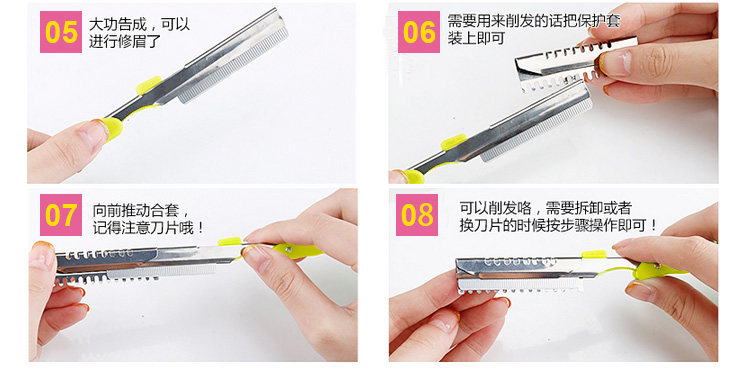 05 大功告成，可以进行修眉了

06 需要用来削发的话把保护套装上即可

07 向前推动合套，记得注意刀片哦！

08 可以削发咯，需要拆卸或者换刀片的时候按步骤操作即可！