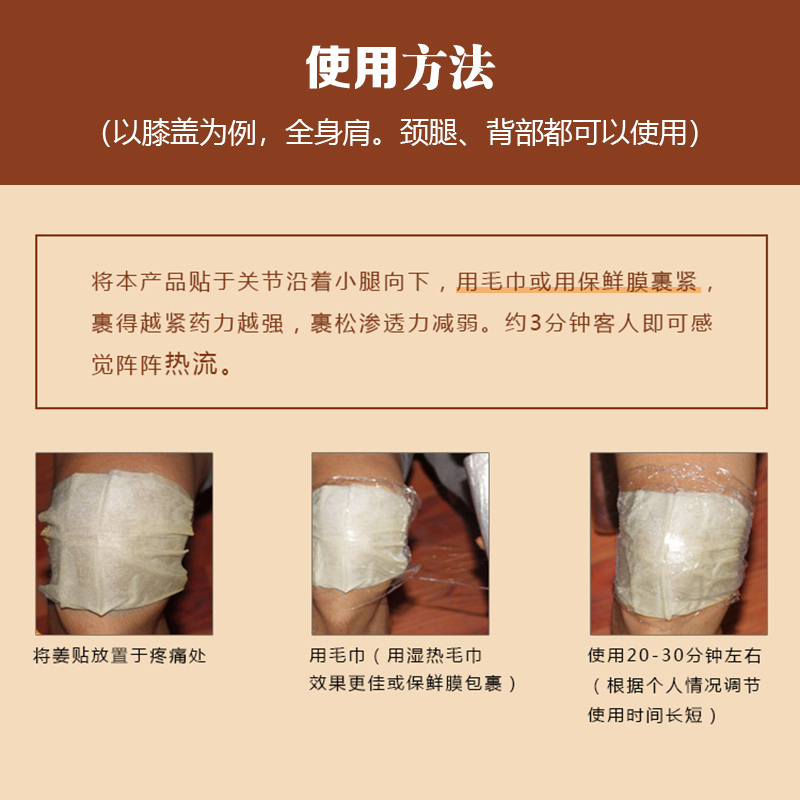 使用方法

（以膝盖为例，全身肩。颈腿、背部都可以使用）

将本产品贴于关节沿着小腿向下，用毛巾或用保鲜膜裹紧，裹得越紧药力越强，裹松渗透力减弱。约3分钟客人即可感觉阵阵热流。

将姜贴放置于疼痛处

用毛巾（用湿热毛巾效果更佳或保鲜膜包裹）

使用20-30分钟左右（根据个人情况调节使用时间长短）