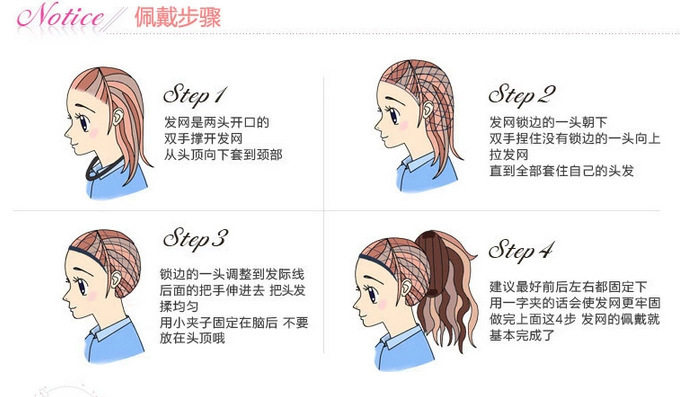 Notice 佩戴步骤

Step 1
发网是两头开口的
双手撑开发网
从头顶向下套到颈部

Step 2
发网锁边的一头朝下
双手捏住没有锁边的一头向上拉发网
直到全部套住自己的头发

Step 3
锁边的一头调整到发际线
后面的把手伸进去 把头发揉均匀
用小夹子固定在脑后 不要放在头顶哦

Step 4
建议最好前后左右都固定下
用一字夹的话会使发网更牢固
做完上面这4步 发网的佩戴就基本完成了