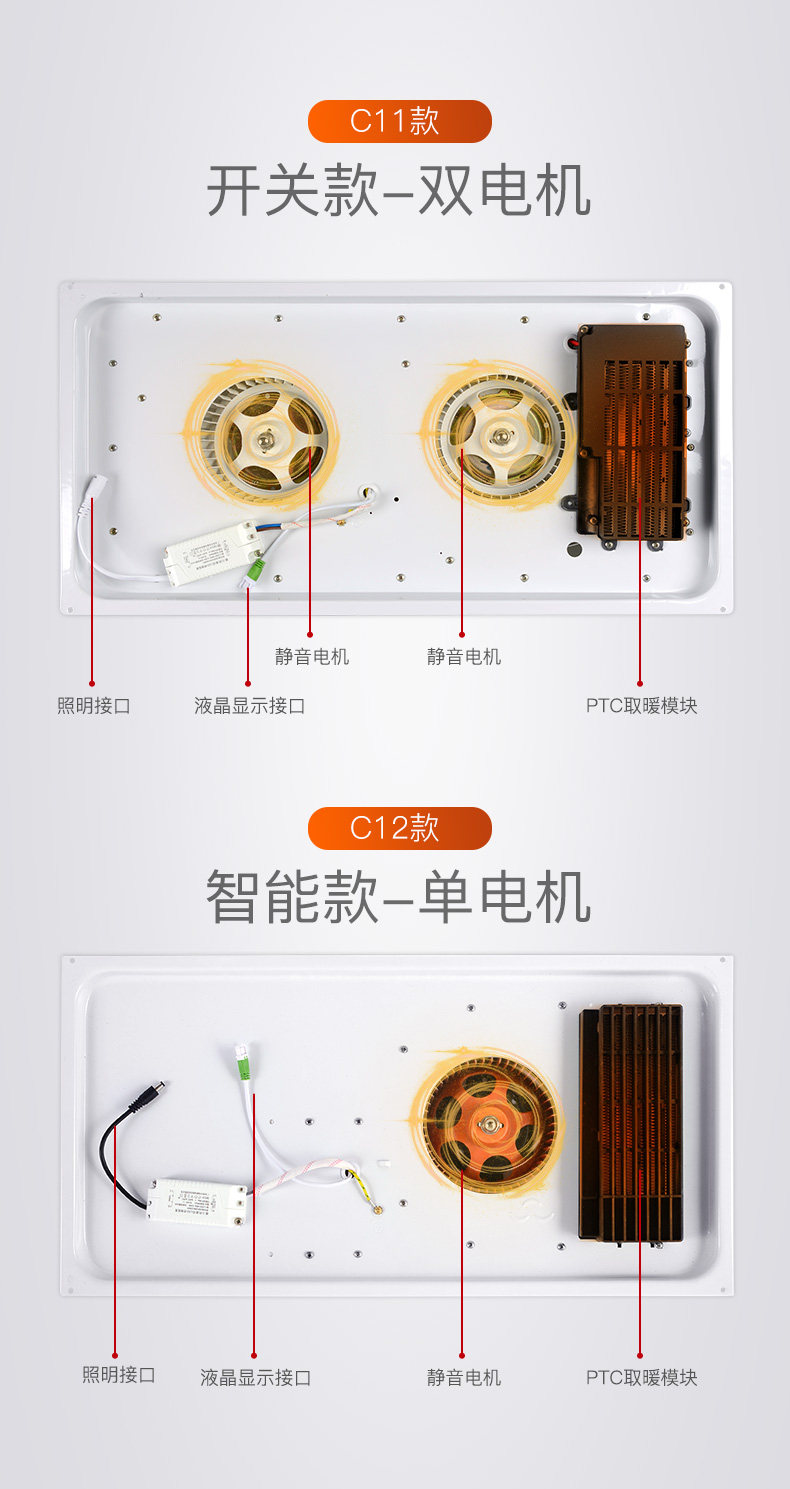 C11款

开关款–双电机

静音电机

静音电机

照明接口

液晶显示接口

PTC取暖模块

C12款

智能款–单电机

照明接口

液晶显示接口

静音电机

PTC取暖模块