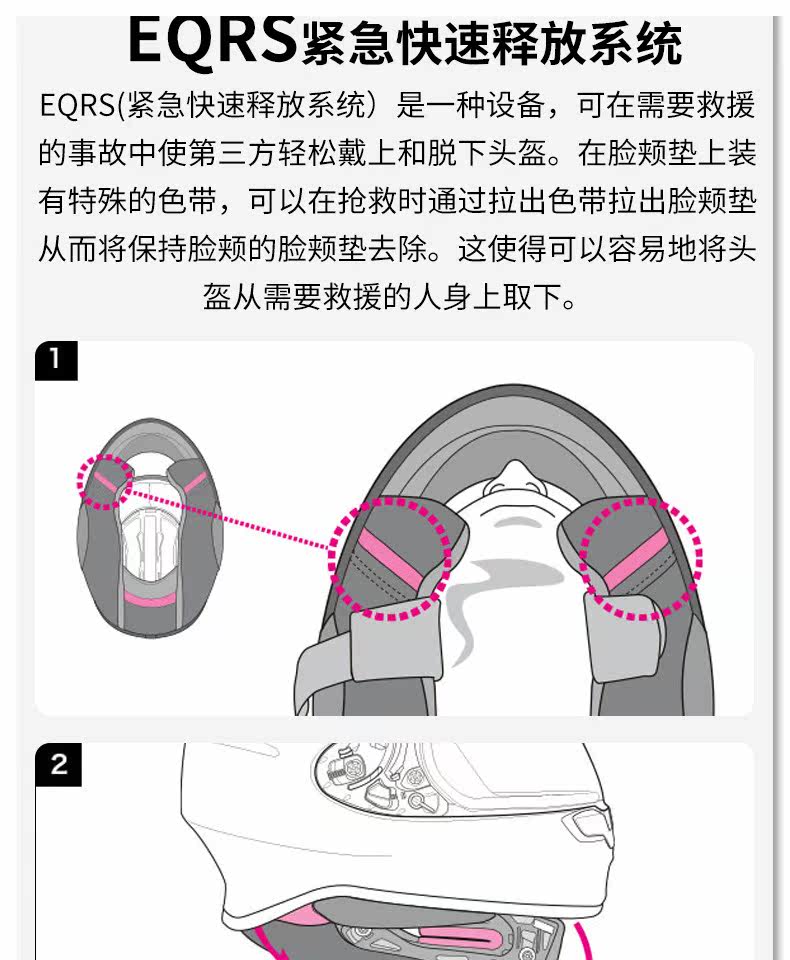 EQRS紧急快速释放系统

EQRS(紧急快速释放系统）是一种设备，可在需要救援的事故中使第三方轻松戴上和脱下头盔。在脸颊垫上装有特殊的色带，可以在抢救时通过拉出色带拉出脸颊垫从而将保持脸颊的脸颊垫去除。这使得可以容易地将头盔从需要救援的人身上取下。

1

2