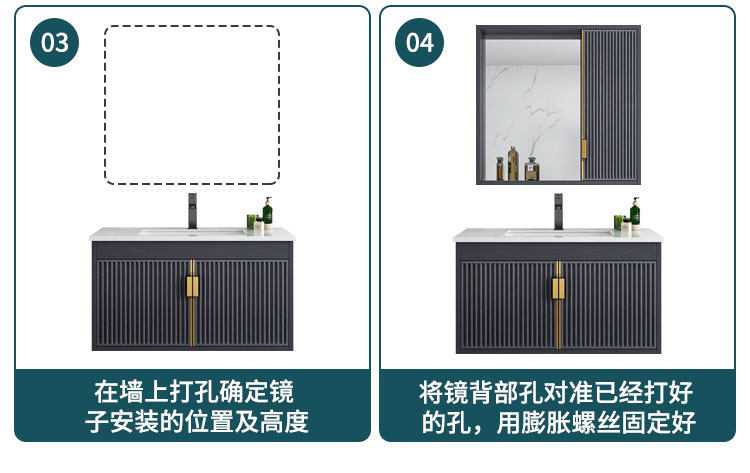 03

在墙上打孔确定镜子安装的位置及高度

04

将镜背部孔对准已经打好的孔，用膨胀螺丝固定好