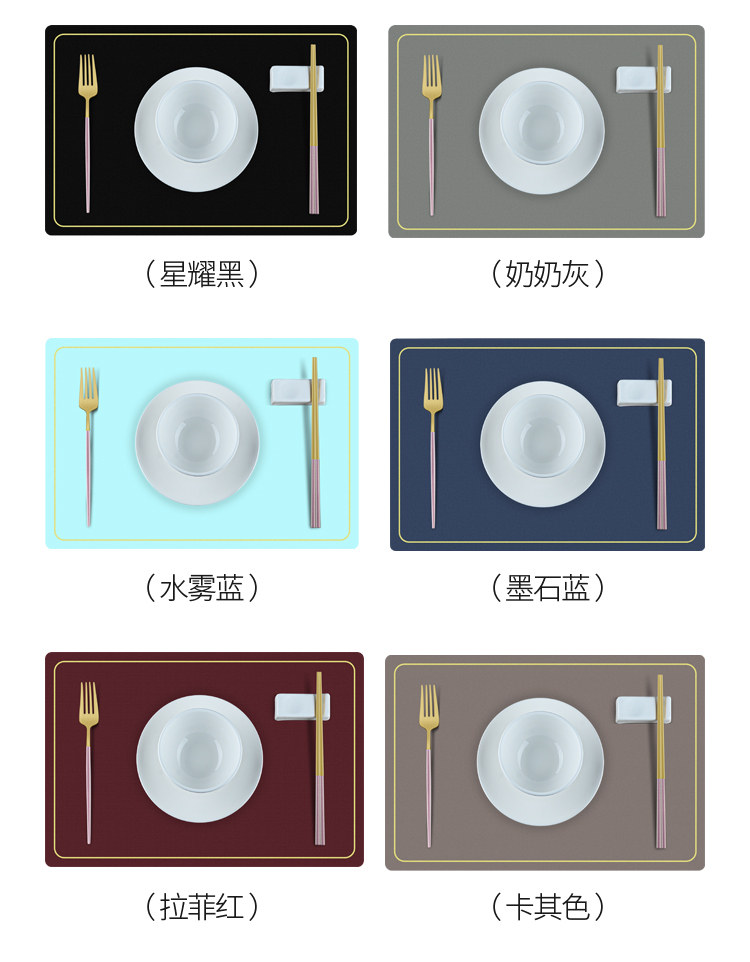 （星耀黑）

（奶奶灰）

（水雾蓝）

（墨石蓝）

（拉菲红）

（卡其色）