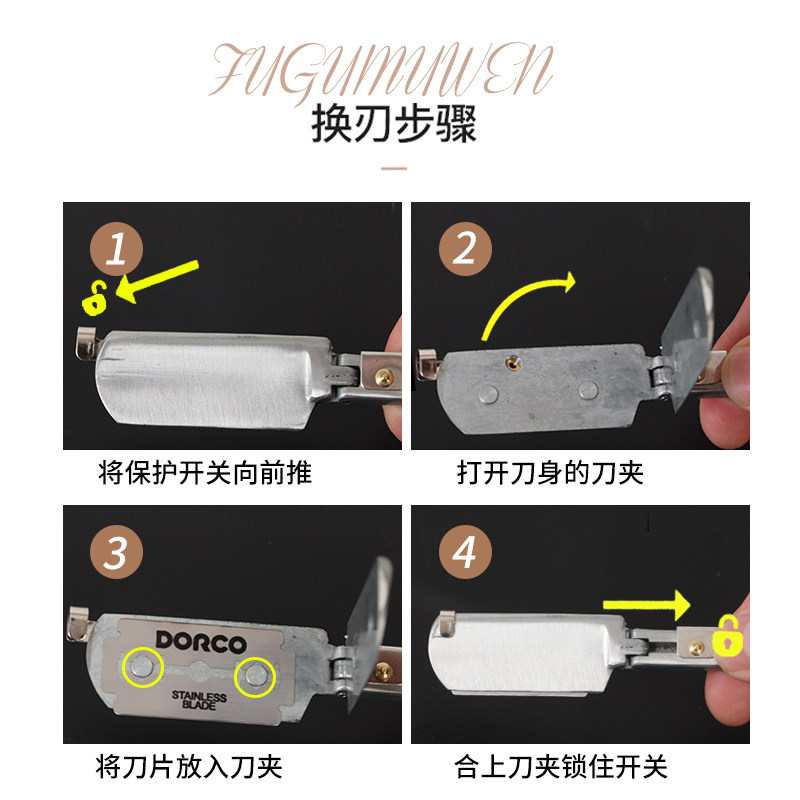 FUGUMUWEN
换刃步骤

1

将保护开关向前推

2

打开刀身的刀夹

3

DORCO
STAINLESS BLADE

将刀片放入刀夹

4

合上刀夹锁住开关