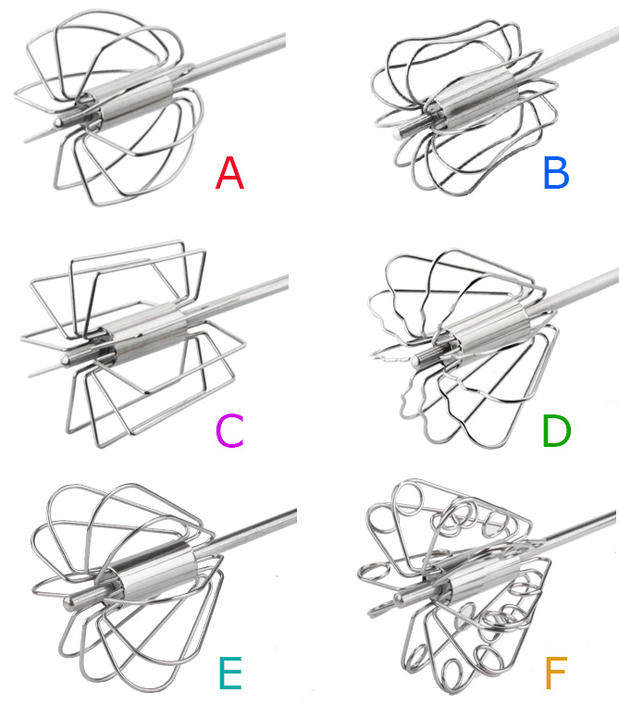 A

B

C

D

E

F