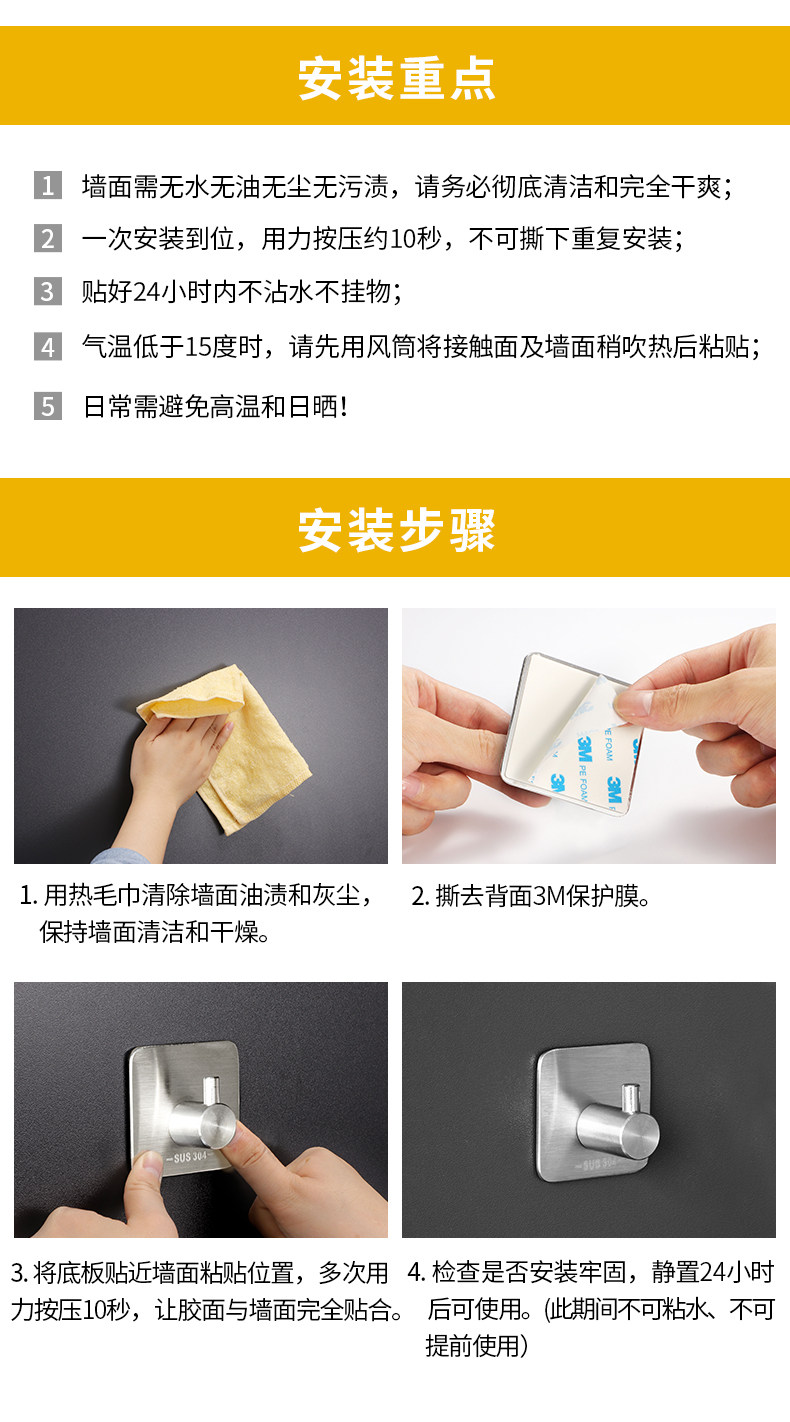 安装重点

1 墙面需无水无油无尘无污渍，请务必彻底清洁和完全干爽；

2 一次安装到位，用力按压约10秒，不可撕下重复安装；

3 贴好24小时内不沾水不挂物；

4 气温低于15度时，请先用风筒将接触面及墙面稍吹热后粘贴；

5 日常需避免高温和日晒！

安装步骤

3M PE FOAM 3M

1. 用热毛巾清除墙面油渍和灰尘，保持墙面清洁和干燥。

2. 撕去背面3M保护膜。

SUS 304

SUS 304

3. 将底板贴近墙面粘贴位置，多次用力按压10秒，让胶面与墙面完全贴合。

4. 检查是否安装牢固，静置24小时后可使用。(此期间不可粘水、不可提前使用)