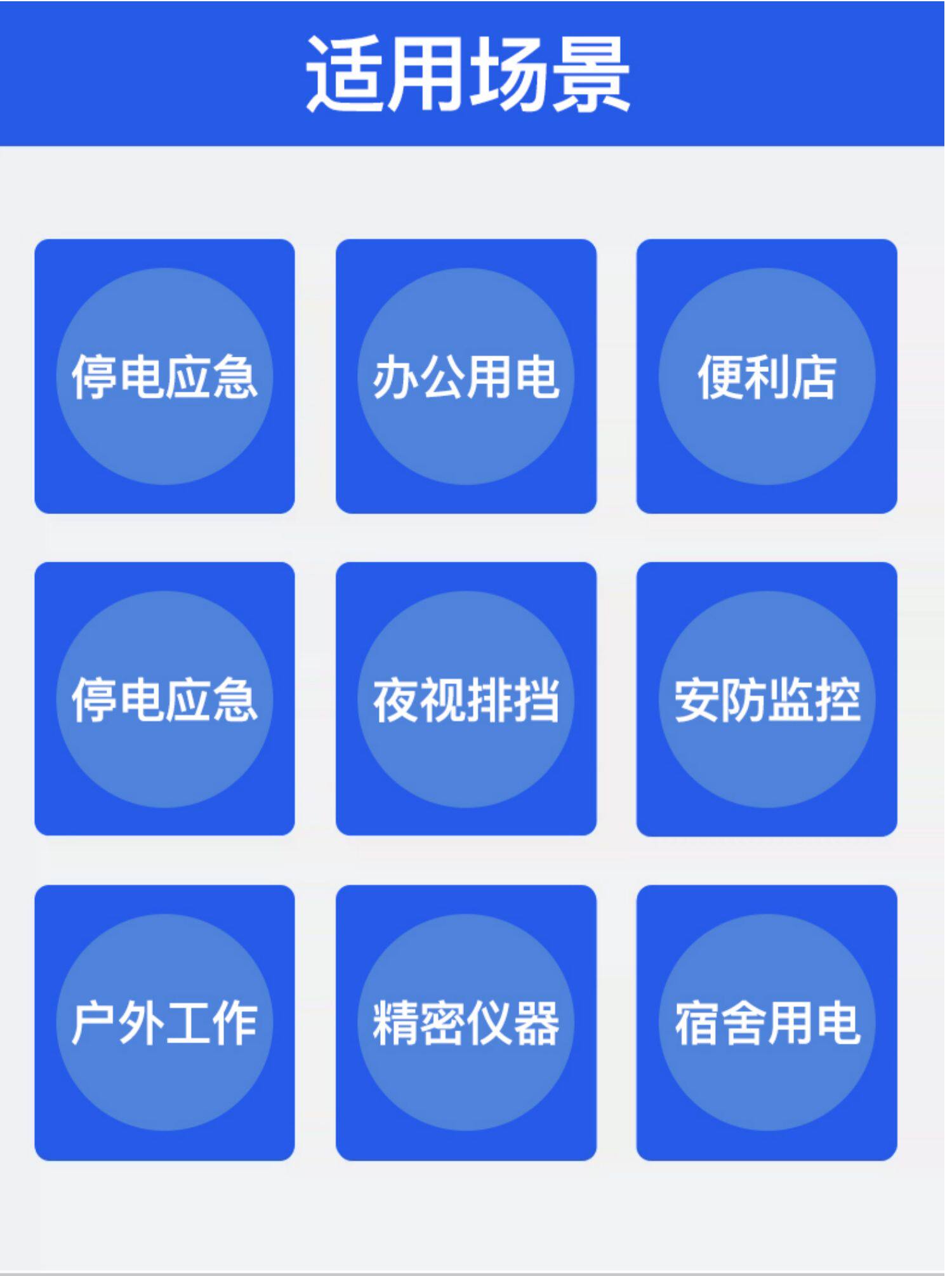 适用场景

停电应急

办公用电

便利店

停电应急

夜视排挡

安防监控

户外工作

精密仪器

宿舍用电