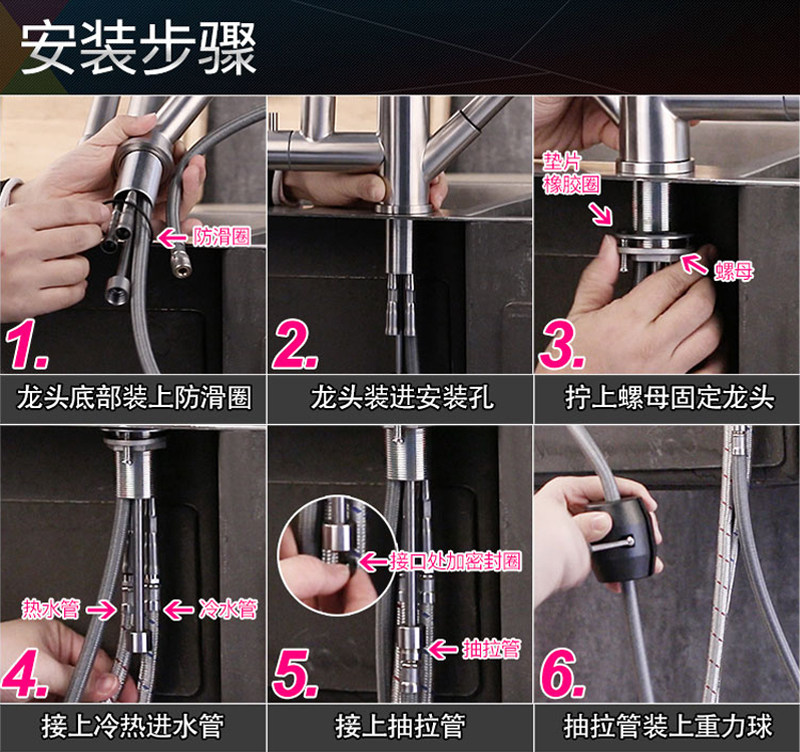 安装步骤

防滑圈

1.

龙头底部装上防滑圈

2.

龙头装进安装孔

垫片
橡胶圈

螺母

3.

拧上螺母固定龙头

热水管

冷水管

4.

接上冷热进水管

接口处加密封圈

抽拉管

5.

接上抽拉管

6.

抽拉管装上重力球