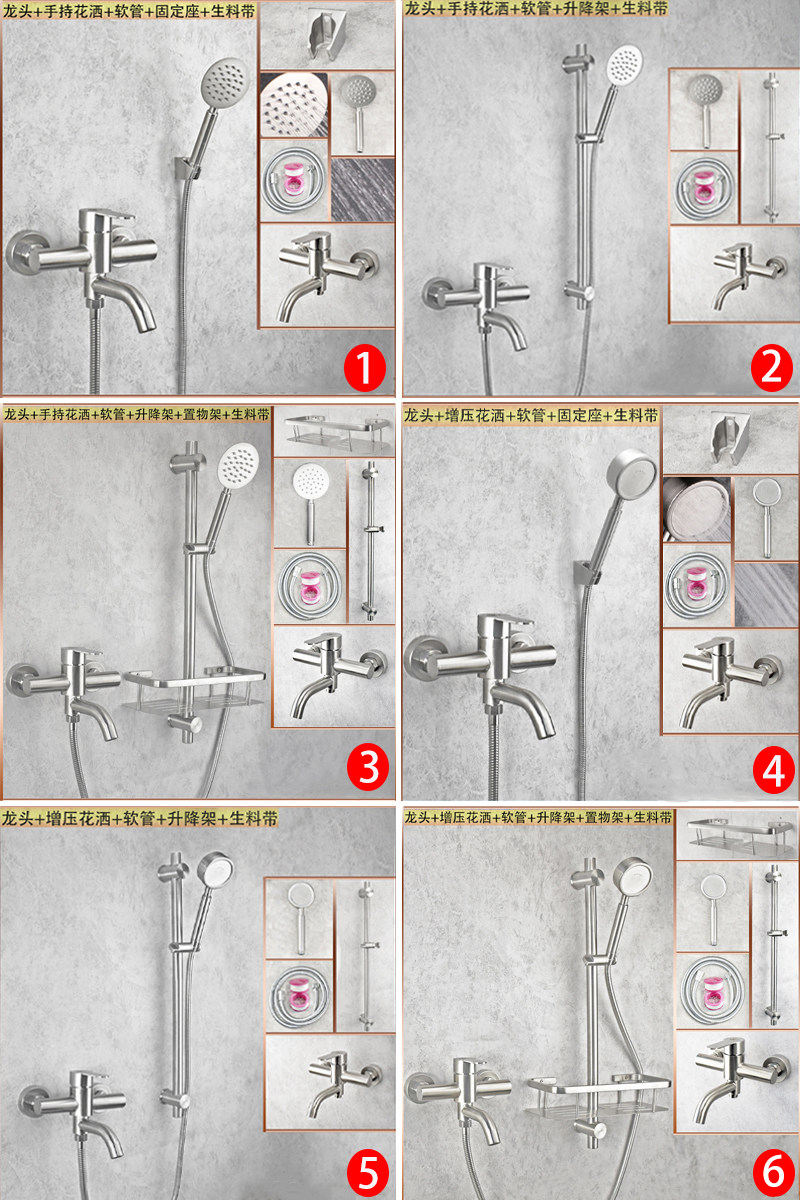 龙头+手持花洒+软管+固定座+生料带

1

龙头+手持花洒+软管+升降架+生料带

2

龙头+手持花洒+软管+升降架+置物架+生料带

3

龙头+增压花洒+软管+固定座+生料带

4

龙头+增压花洒+软管+升降架+生料带

5

龙头+增压花洒+软管+升降架+置物架+生料带

6