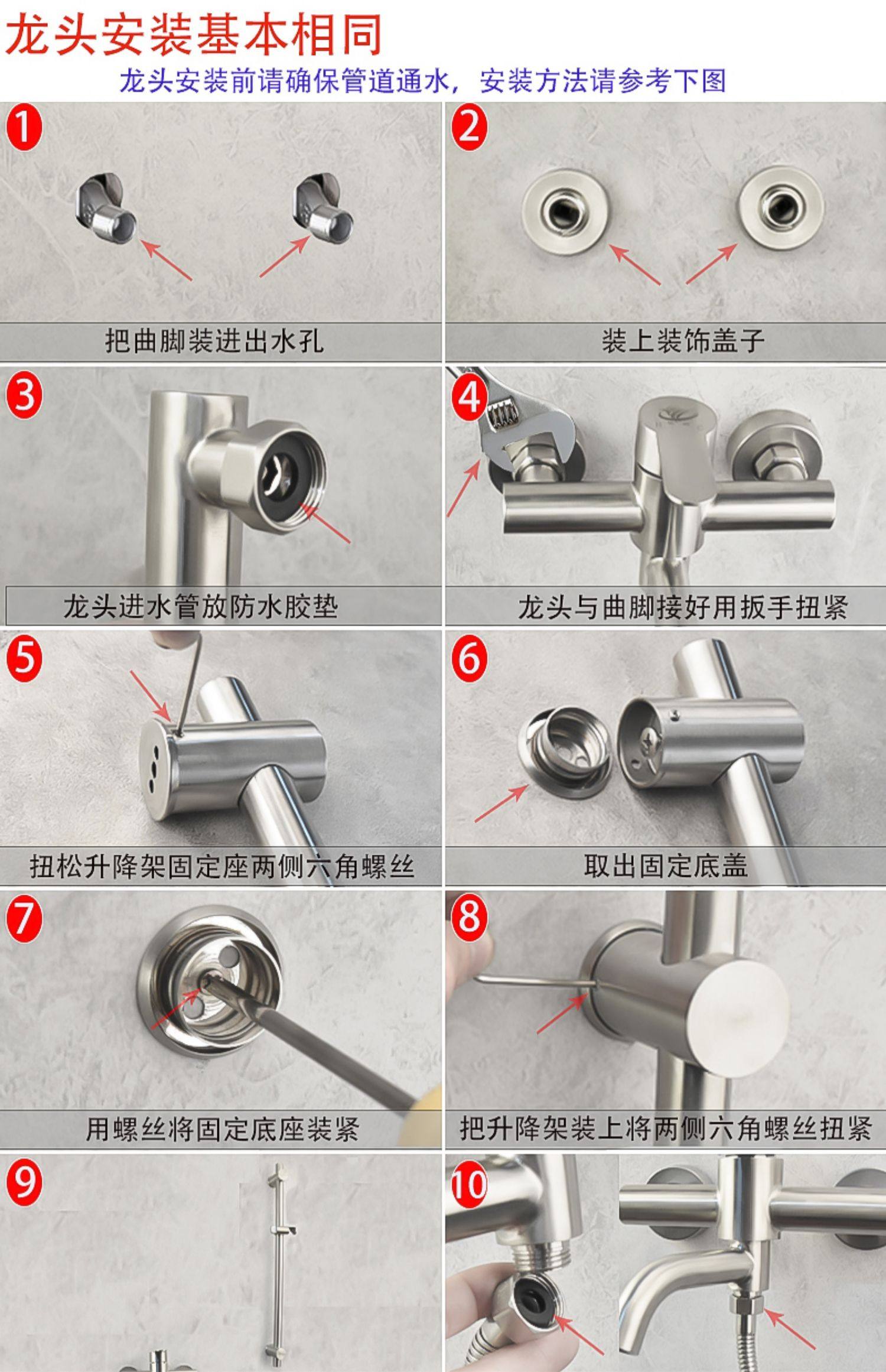 龙头安装基本相同

龙头安装前请确保管道通水，安装方法请参考下图

1

把曲脚装进出水孔

2

装上装饰盖子

3

龙头进水管放防水胶垫

4

龙头与曲脚接好用扳手扭紧

5

扭松升降架固定座两侧六角螺丝

6

取出固定底盖

7

用螺丝将固定底座装紧

8

把升降架装上将两侧六角螺丝扭紧

9

10