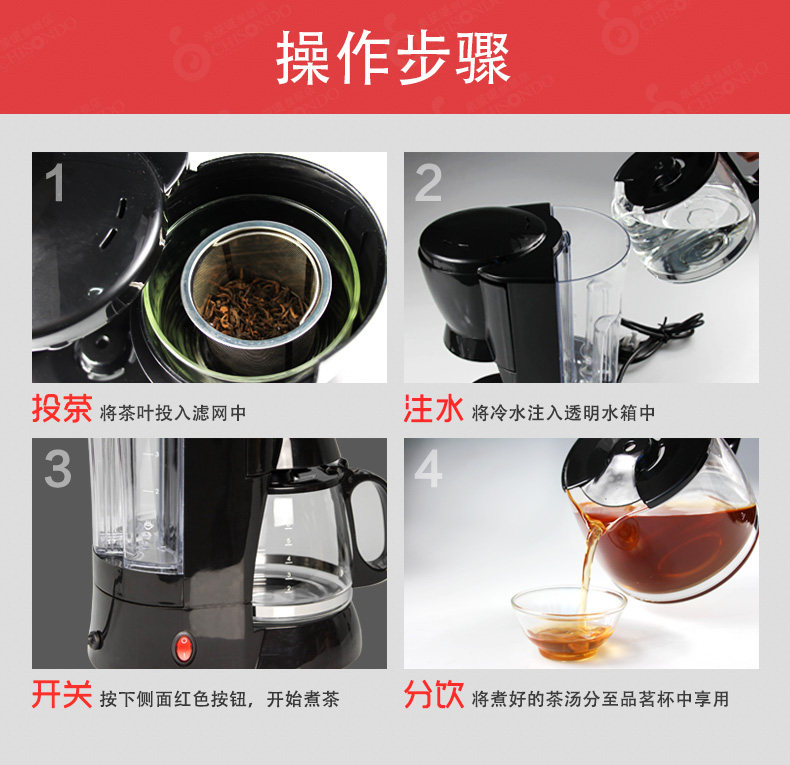 操作步骤

1

投茶 将茶叶投入滤网中

2

注水 将冷水注入透明水箱中

3

开关 按下侧面红色按钮，开始煮茶

4

分饮 将煮好的茶汤分至品茗杯中享用