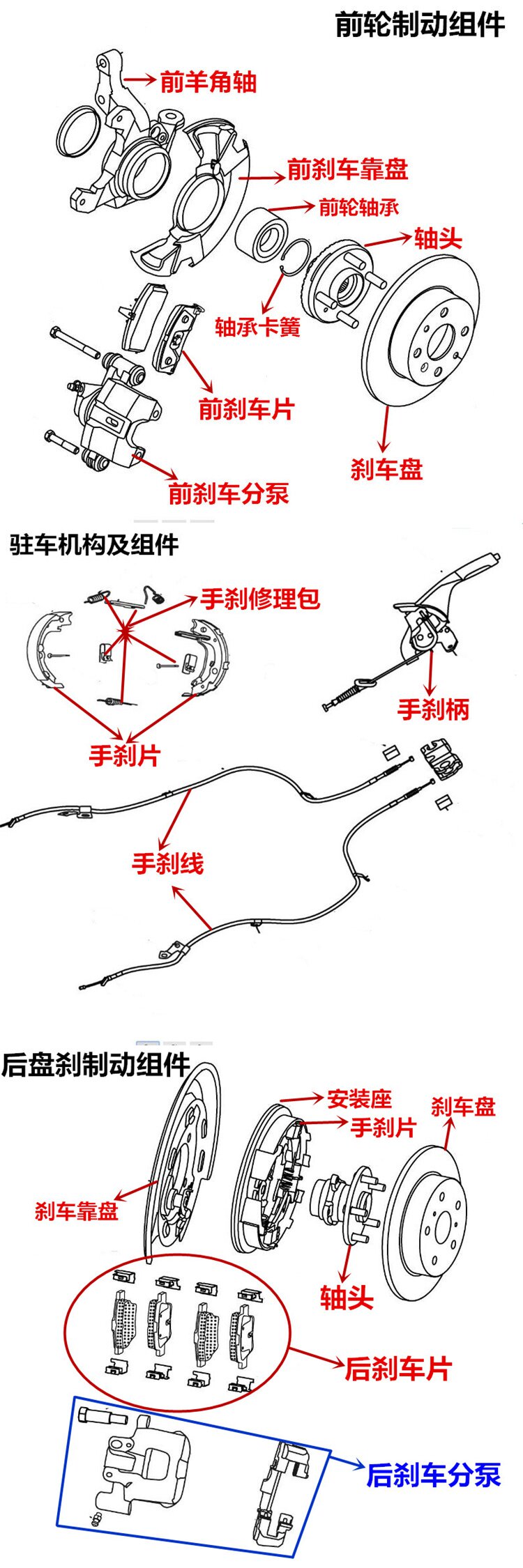 前轮制动组件

前羊角轴
前刹车靠盘
前轮轴承
轴头
轴承卡簧
前刹车片
刹车盘
前刹车分泵

驻车机构及组件

手刹修理包
手刹柄
手刹片
手刹线

后盘刹制动组件

安装座
手刹片
刹车盘
刹车靠盘
轴头
后刹车片
后刹车分泵