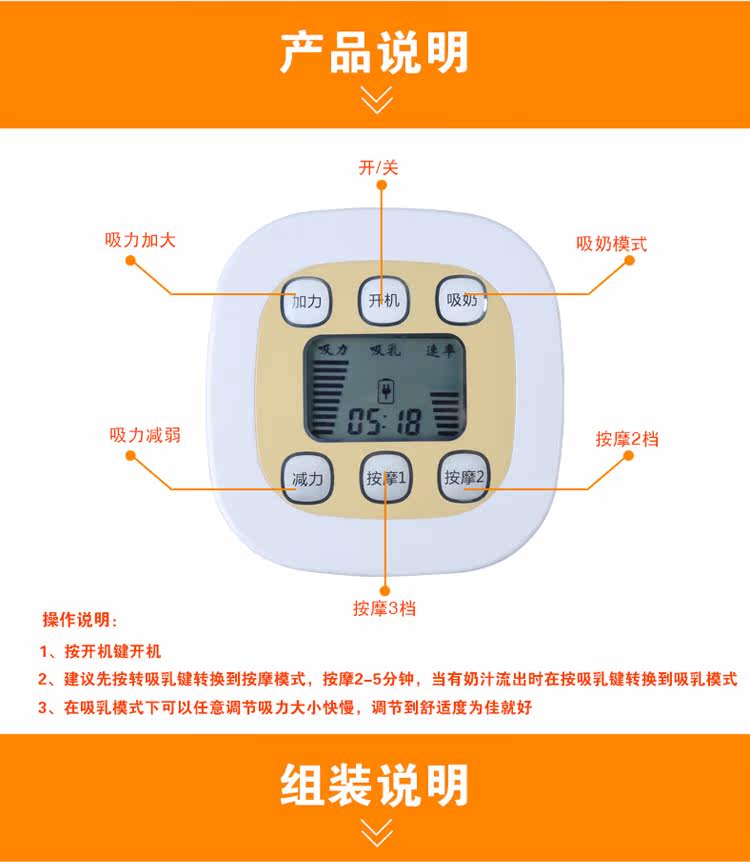 产品说明

开/关

吸力加大

吸奶模式

加力

开机

吸奶

吸力 吸乳 速率

05:18

吸力减弱

按摩2档

减力

按摩1

按摩2

按摩3档

操作说明：

1、按开机键开机

2、建议先按转吸乳键转换到按摩模式，按摩2-5分钟，当有奶汁流出时在按吸乳键转换到吸乳模式

3、在吸乳模式下可以任意调节吸力大小快慢，调节到舒适度为佳就好

组装说明