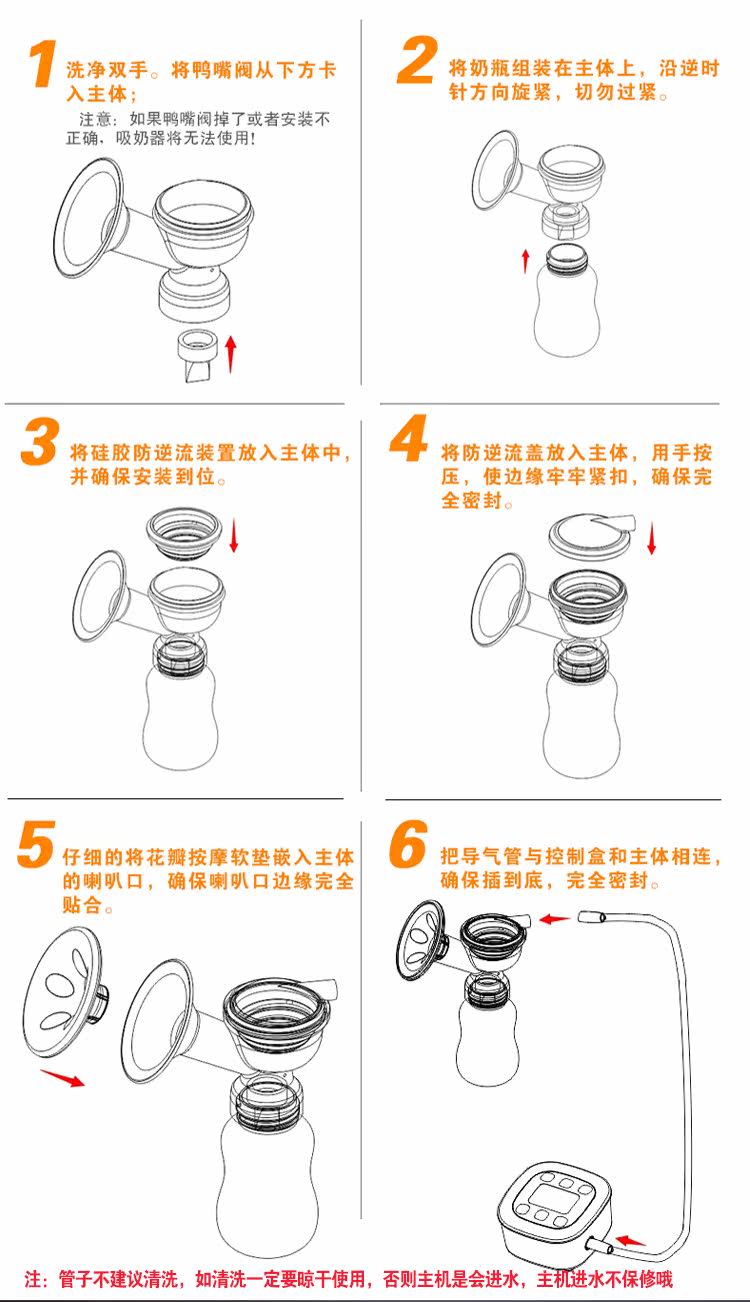 1 洗净双手。将鸭嘴阀从下方卡入主体；

注意：如果鸭嘴阀掉了或者安装不正确，吸奶器将无法使用！

2 将奶瓶组装在主体上，沿逆时针方向旋紧，切勿过紧。

3 将硅胶防逆流装置放入主体中，并确保安装到位。

4 将防逆流盖放入主体，用手按压，使边缘牢牢紧扣，确保完全密封。

5 仔细的将花瓣按摩软垫嵌入主体的喇叭口，确保喇叭口边缘完全贴合。

6 把导气管与控制盒和主体相连，确保插到底，完全密封。

注：管子不建议清洗，如清洗一定要晾干使用，否则主机是会进水，主机进水不保修哦