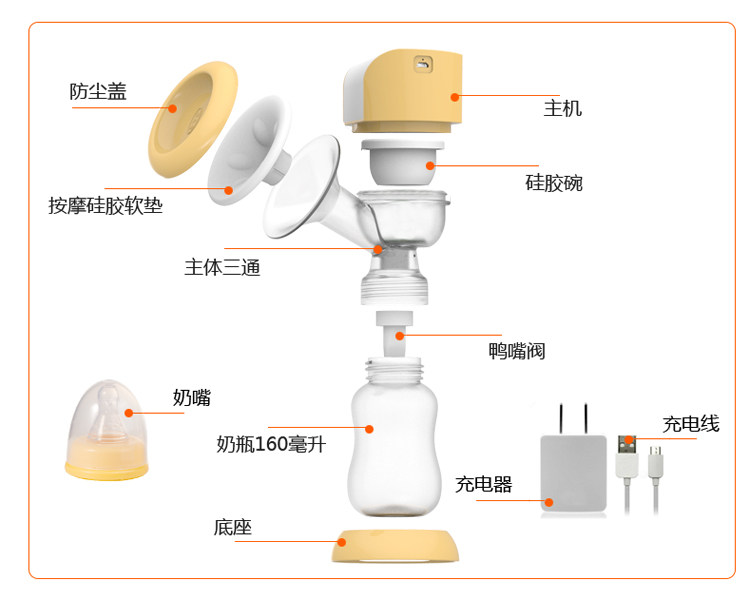 防尘盖

主机

硅胶碗

按摩硅胶软垫

主体三通

鸭嘴阀

奶嘴

奶瓶160毫升

充电线

充电器

底座