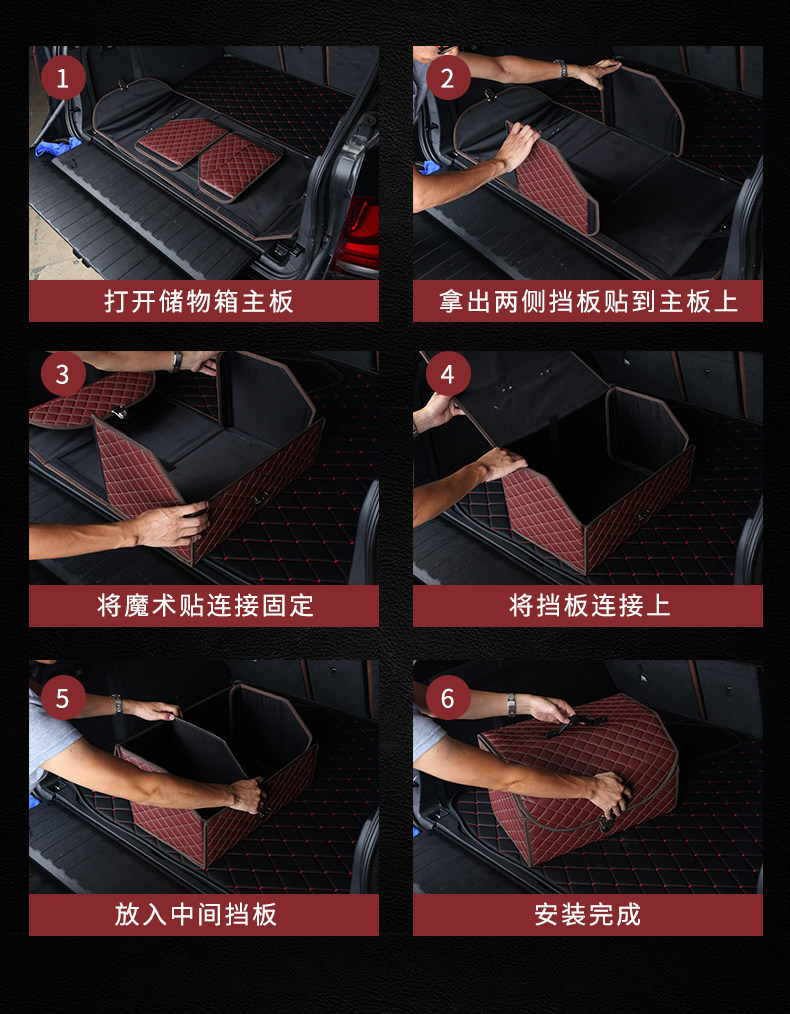 1
打开储物箱主板

2
拿出两侧挡板贴到主板上

3
将魔术贴连接固定

4
将挡板连接上

5
放入中间挡板

6
安装完成