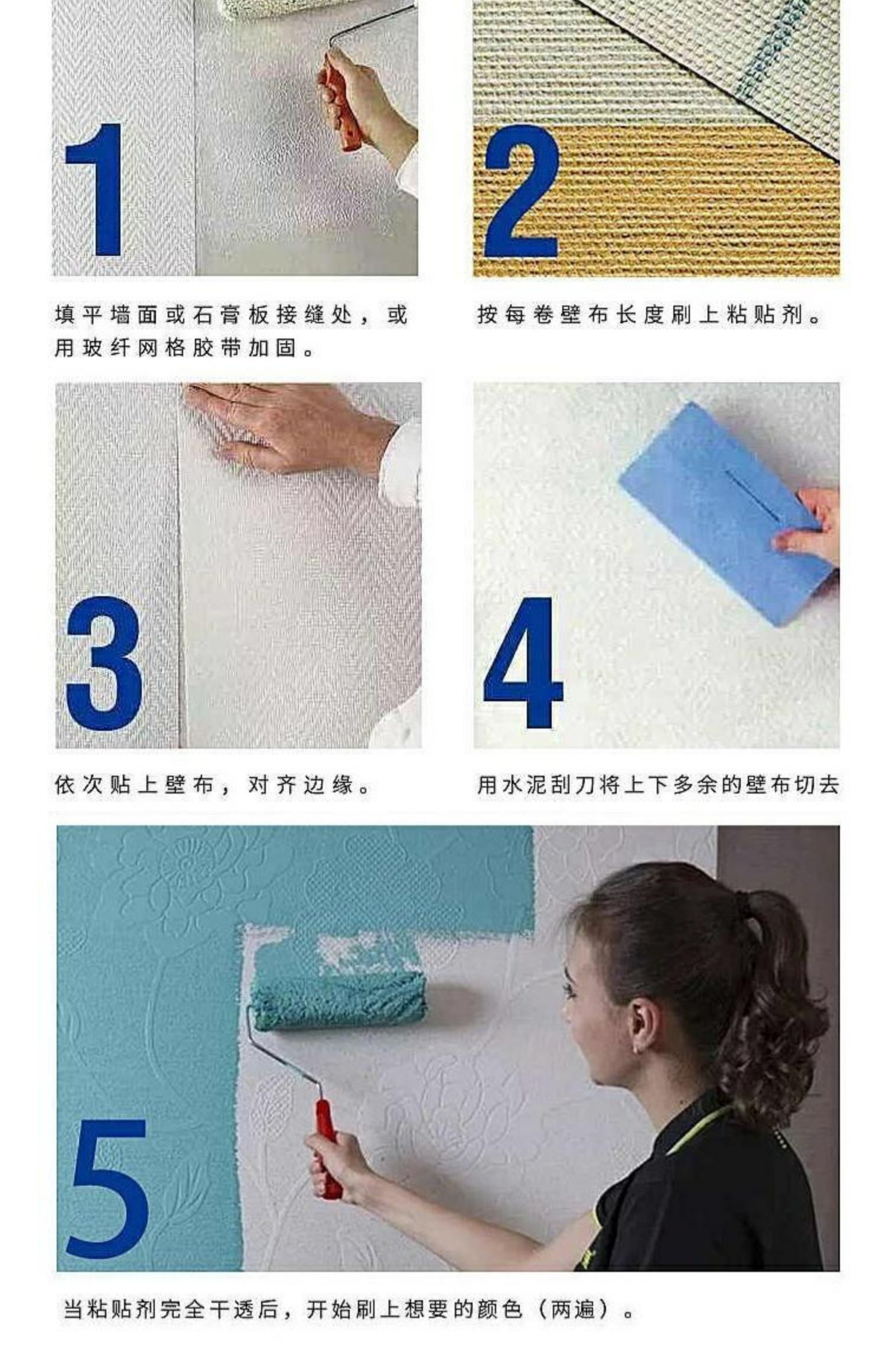 1

填平墙面或石膏板接缝处，或用玻纤网格胶带加固。

2

按每卷壁布长度刷上粘贴剂。

3

依次贴上壁布，对齐边缘。

4

用水泥刮刀将上下多余的壁布切去

5

当粘贴剂完全干透后，开始刷上想要的颜色（两遍）。