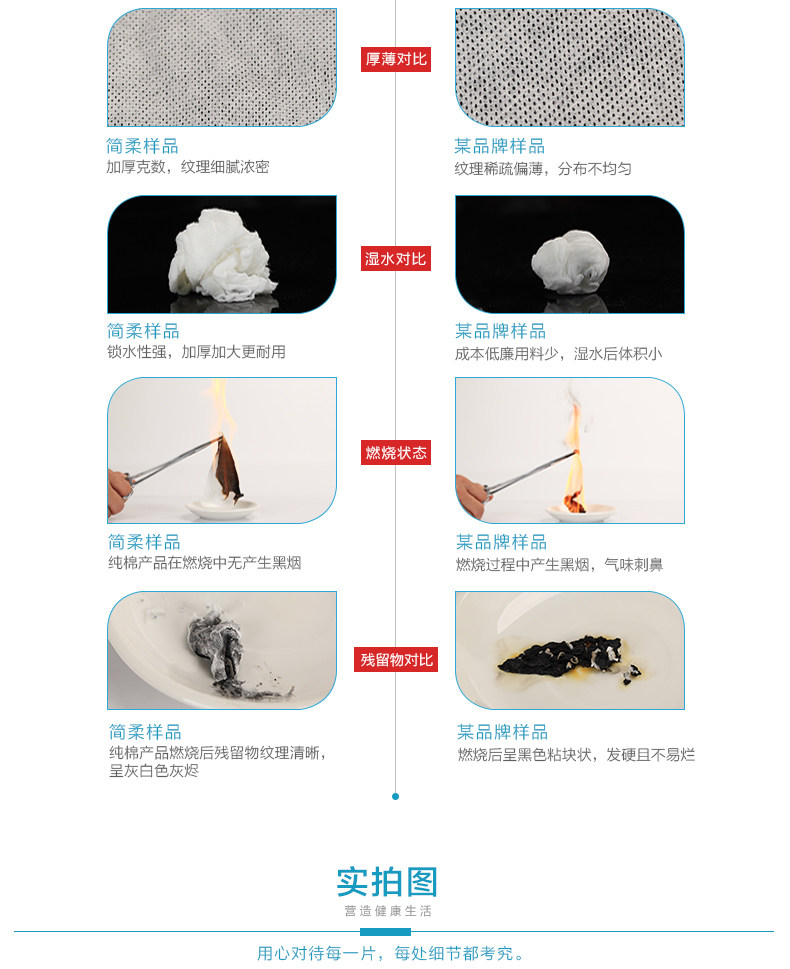 厚薄对比

简柔样品
加厚克数，纹理细腻浓密

某品牌样品
纹理稀疏偏薄，分布不均匀

湿水对比

简柔样品
锁水性强，加厚加大更耐用

某品牌样品
成本低廉用料少，湿水后体积小

燃烧状态

简柔样品
纯棉产品在燃烧中无产生黑烟

某品牌样品
燃烧过程中产生黑烟，气味刺鼻

残留物对比

简柔样品
纯棉产品燃烧后残留物纹理清晰，呈灰白色灰烬

某品牌样品
燃烧后呈黑色粘块状，发硬且不易烂

实拍图
营造健康生活

用心对待每一片，每处细节都考究。