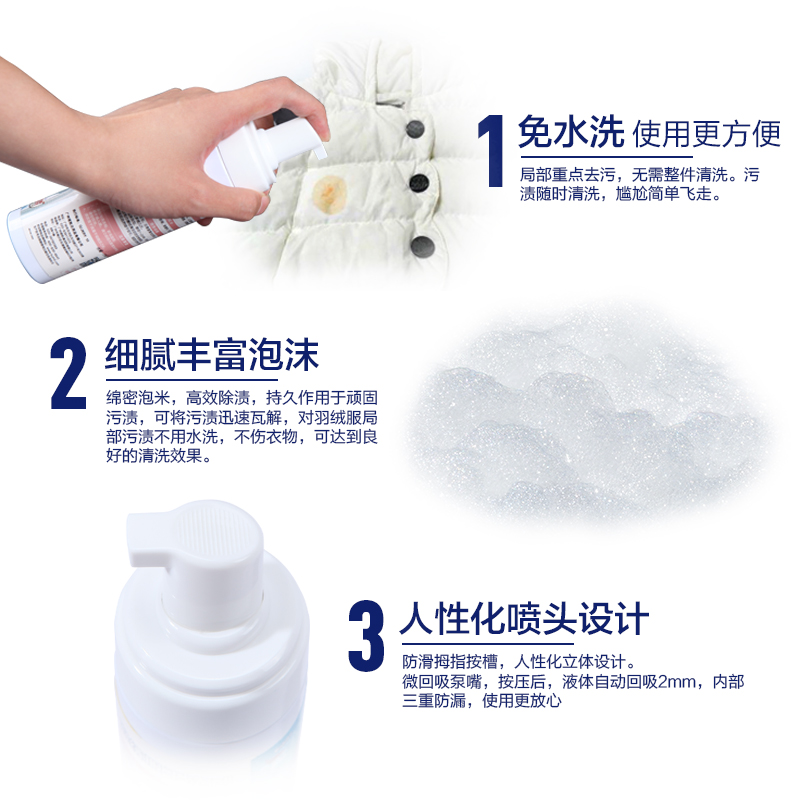 1 免水洗 使用更方便

局部重点去污，无需整件清洗。污渍随时清洗，尴尬简单飞走。

2 细腻丰富泡沫

绵密泡米，高效除渍，持久作用于顽固污渍，可将污渍迅速瓦解，对羽绒服局部污渍不用水洗，不伤衣物，可达到良好的清洗效果。

3 人性化喷头设计

防滑拇指按槽，人性化立体设计。
微回吸泵嘴，按压后，液体自动回吸2mm，内部三重防漏，使用更放心