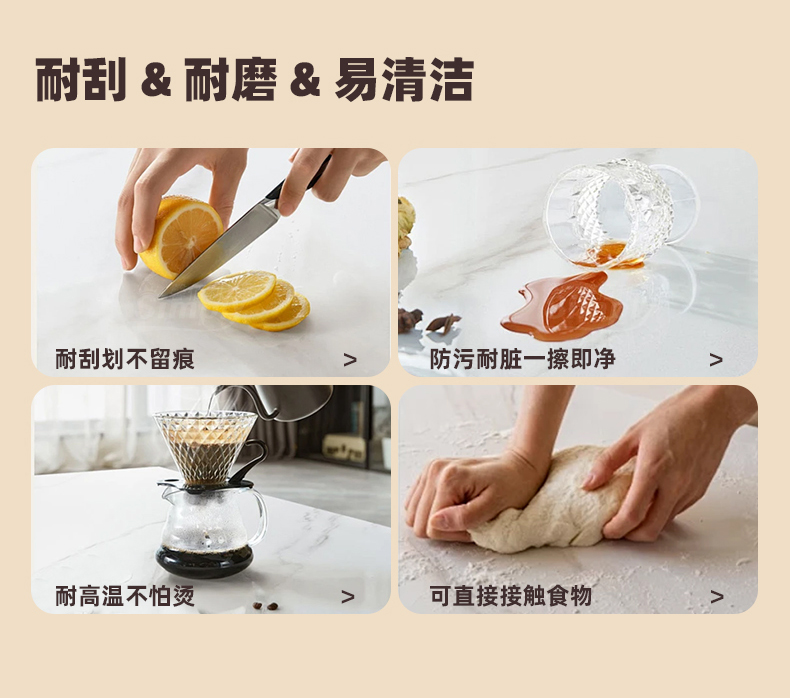 耐刮 & 耐磨 & 易清洁

耐刮划不留痕 >

防污耐脏一擦即净 >

耐高温不怕烫 >

可直接接触食物 >