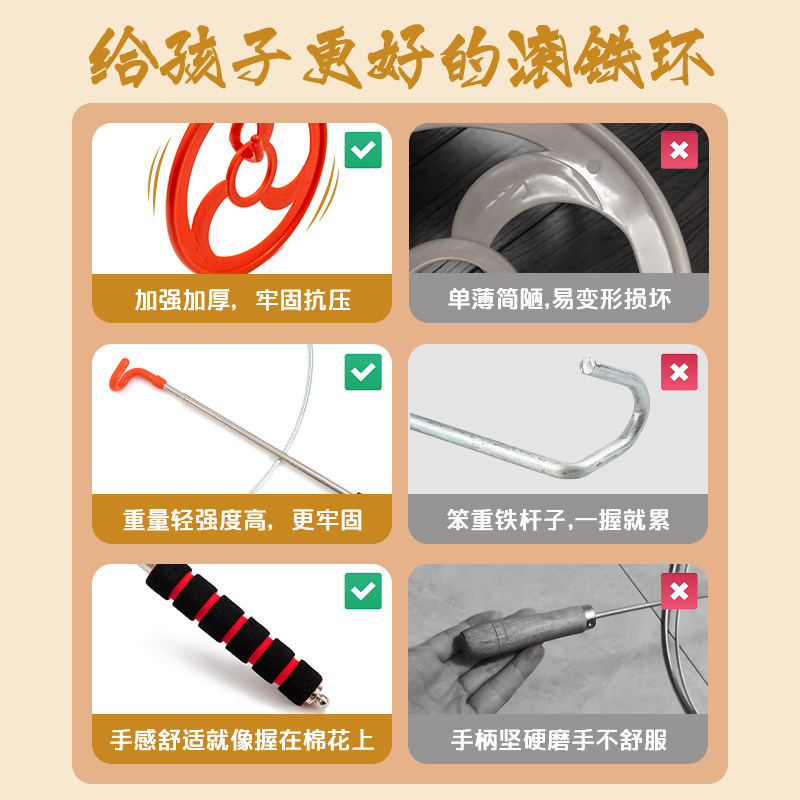 给孩子更好的滚铁环

加强加厚，牢固抗压

单薄简陋,易变形损坏

重量轻强度高，更牢固

笨重铁杆子,一握就累

手感舒适就像握在棉花上

手柄坚硬磨手不舒服