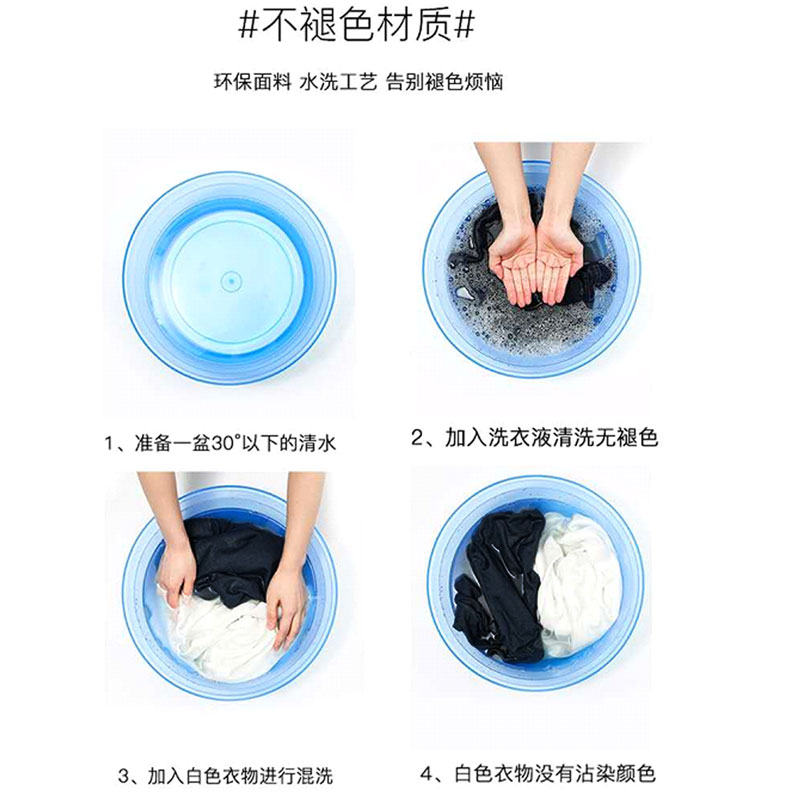 #不褪色材质#

环保面料 水洗工艺 告别褪色烦恼

1、准备一盆30°以下的清水

2、加入洗衣液清洗无褪色

3、加入白色衣物进行混洗

4、白色衣物没有沾染颜色