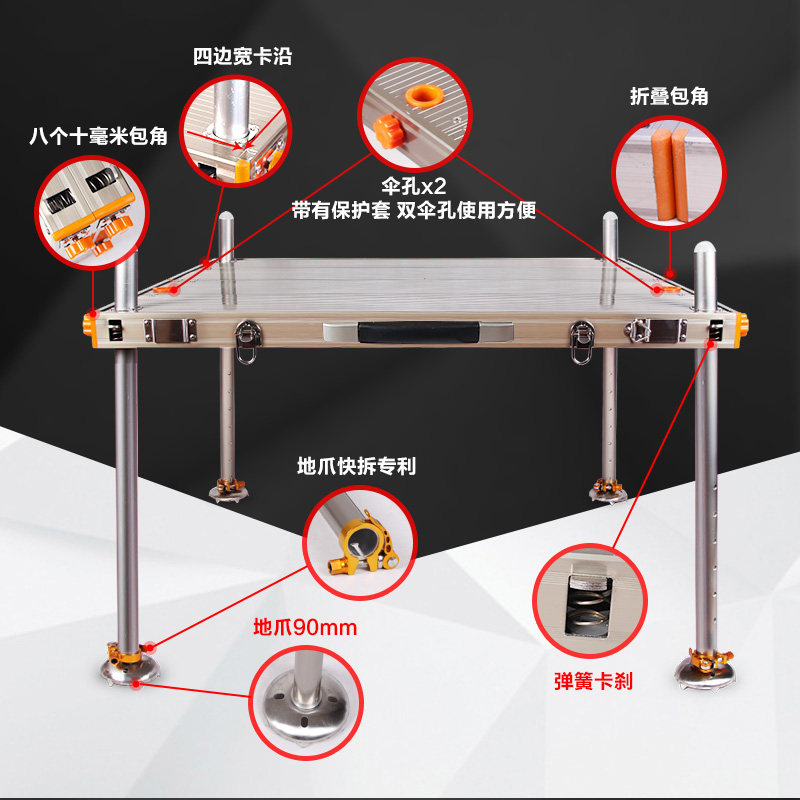 四边宽卡沿

八个十毫米包角

伞孔x2
带有保护套 双伞孔使用方便

折叠包角

地爪快拆专利

地爪90mm

弹簧卡刹