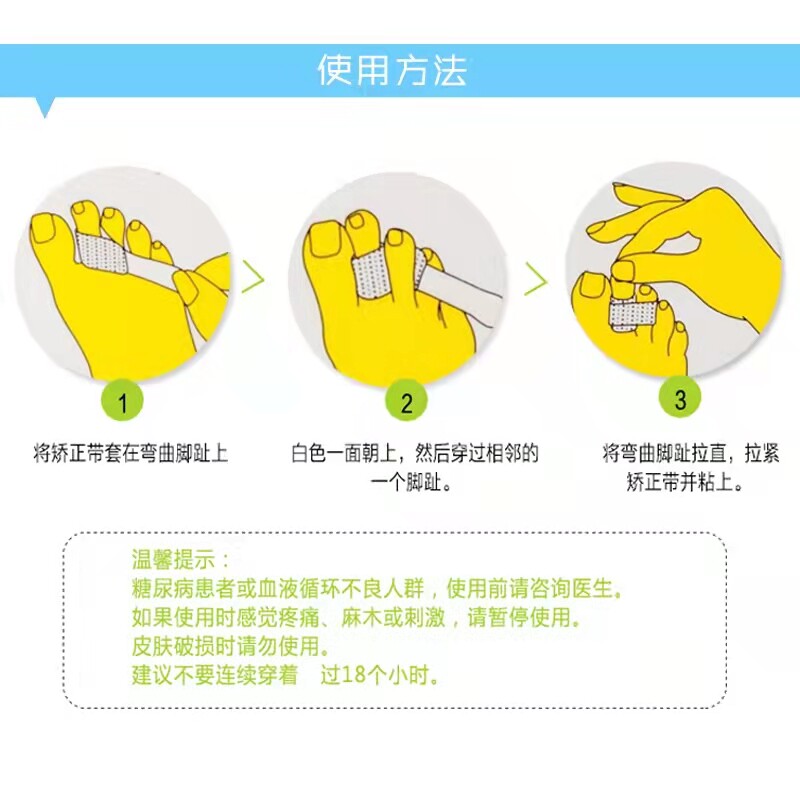 使用方法

1
将矫正带套在弯曲脚趾上

2
白色一面朝上，然后穿过相邻的一个脚趾。

3
将弯曲脚趾拉直，拉紧矫正带并粘上。

温馨提示：
糖尿病患者或血液循环不良人群，使用前请咨询医生。
如果使用时感觉疼痛、麻木或刺激，请暂停使用。
皮肤破损时请勿使用。
建议不要连续穿着　过18个小时。