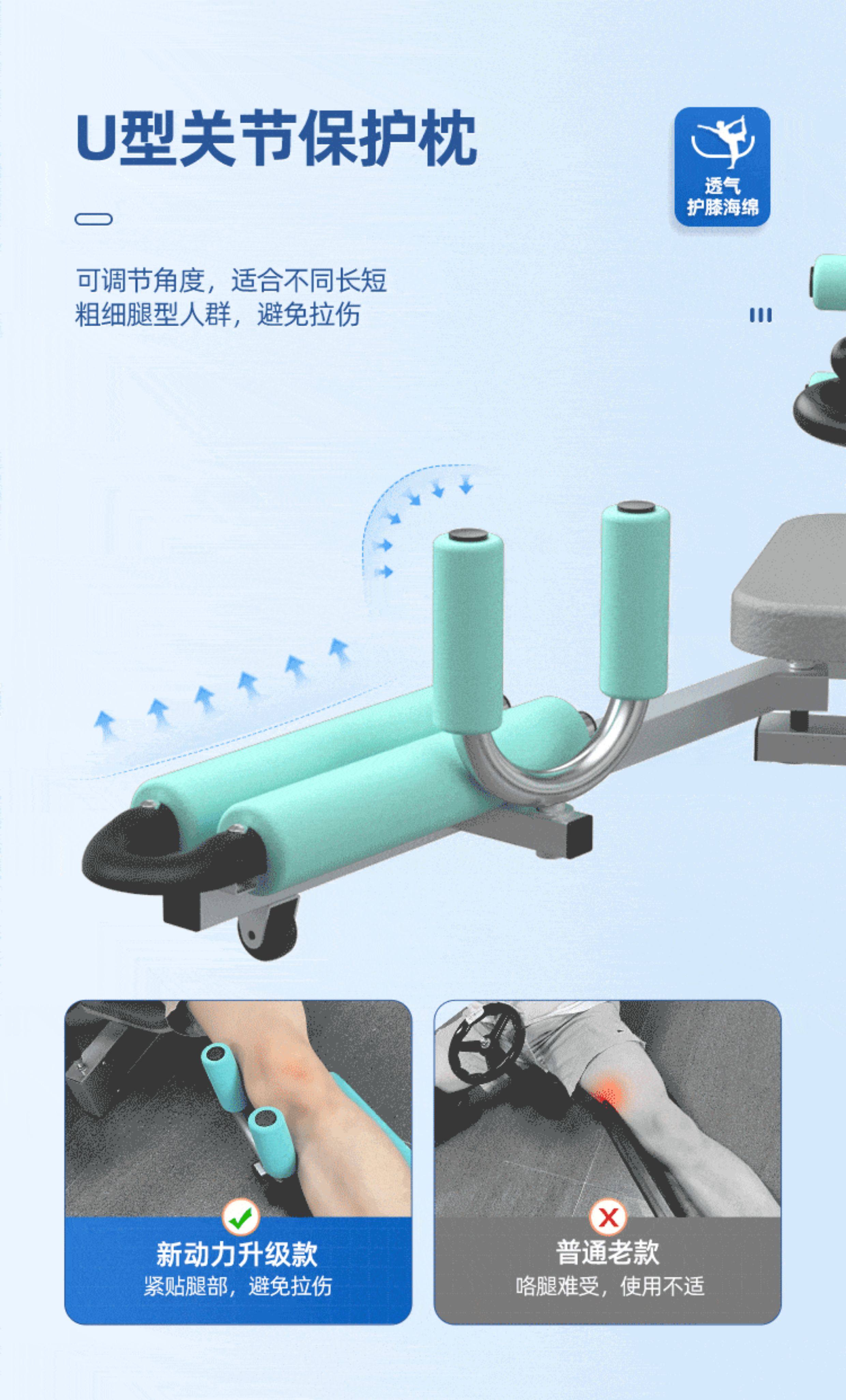 U型关节保护枕

透气
护膝海绵

可调节角度，适合不同长短粗细腿型人群，避免拉伤

新动力升级款
紧贴腿部，避免拉伤

普通老款
咯腿难受，使用不适