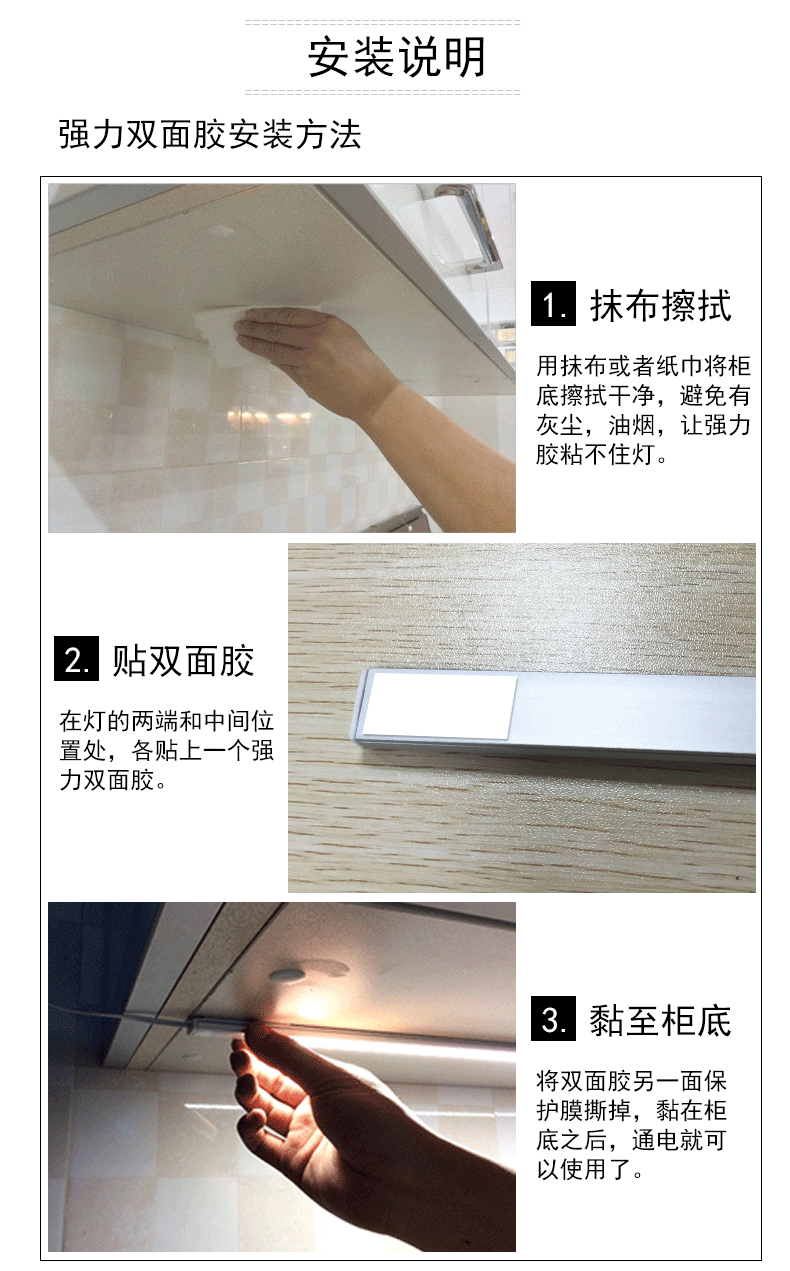 安装说明

强力双面胶安装方法

1. 抹布擦拭

用抹布或者纸巾将柜底擦拭干净，避免有灰尘，油烟，让强力胶粘不住灯。

2. 贴双面胶

在灯的两端和中间位置处，各贴上一个强力双面胶。

3. 黏至柜底

将双面胶另一面保护膜撕掉，黏在柜底之后，通电就可以使用了。