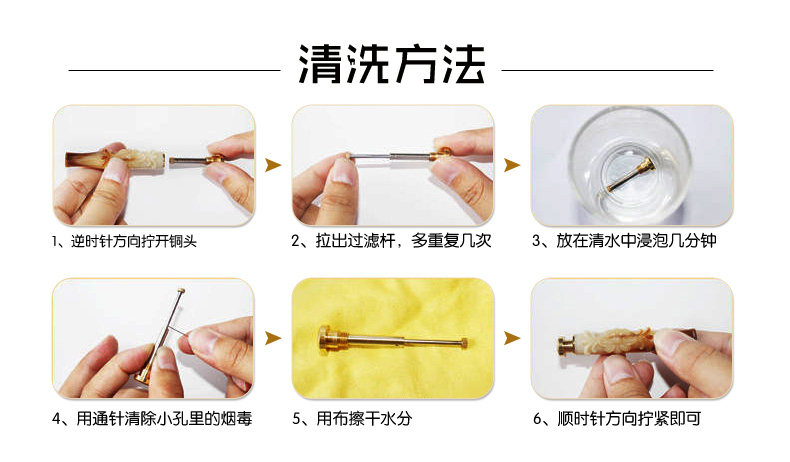 清洗方法

1、逆时针方向拧开铜头

2、拉出过滤杆，多重复几次

3、放在清水中浸泡几分钟

4、用通针清除小孔里的烟毒

5、用布擦干水分

6、顺时针方向拧紧即可