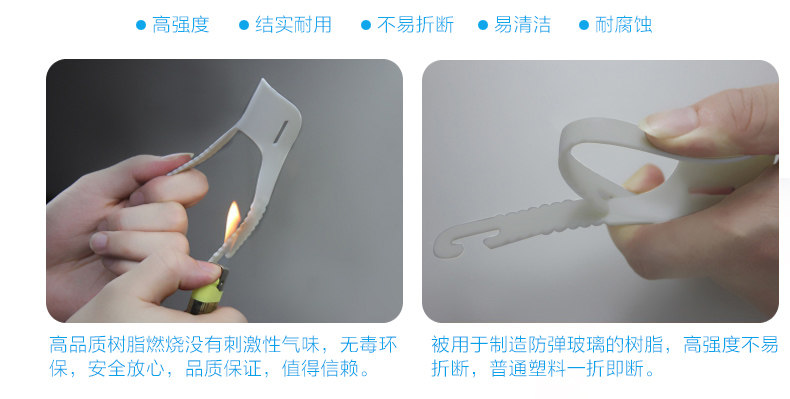 ● 高强度 ● 结实耐用 ● 不易折断 ● 易清洁 ● 耐腐蚀

高品质树脂燃烧没有刺激性气味，无毒环保，安全放心，品质保证，值得信赖。

被用于制造防弹玻璃的树脂，高强度不易折断，普通塑料一折即断。