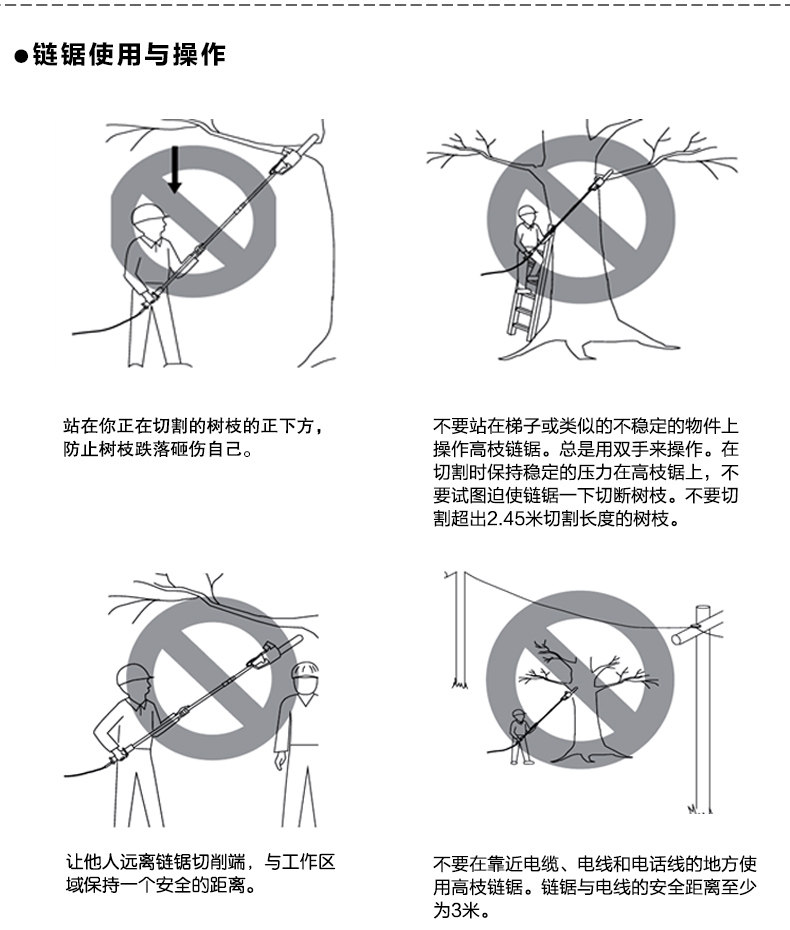 ●链锯使用与操作

站在你正在切割的树枝的正下方，防止树枝跌落砸伤自己。

不要站在梯子或类似的不稳定的物件上操作高枝链锯。总是用双手来操作。在切割时保持稳定的压力在高枝锯上，不要试图迫使链锯一下切断树枝。不要切割超出2.45米切割长度的树枝。

让他人远离链锯切削端，与工作区域保持一个安全的距离。

不要在靠近电缆、电线和电话线的地方使用高枝链锯。链锯与电线的安全距离至少为3米。