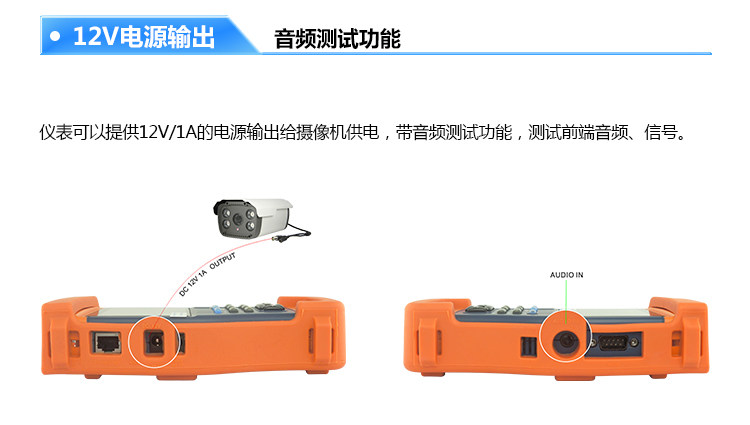 • 12V电源输出 音频测试功能

仪表可以提供12V/1A的电源输出给摄像机供电，带音频测试功能，测试前端音频、信号。

DC 12V 1A OUTPUT

AUDIO IN