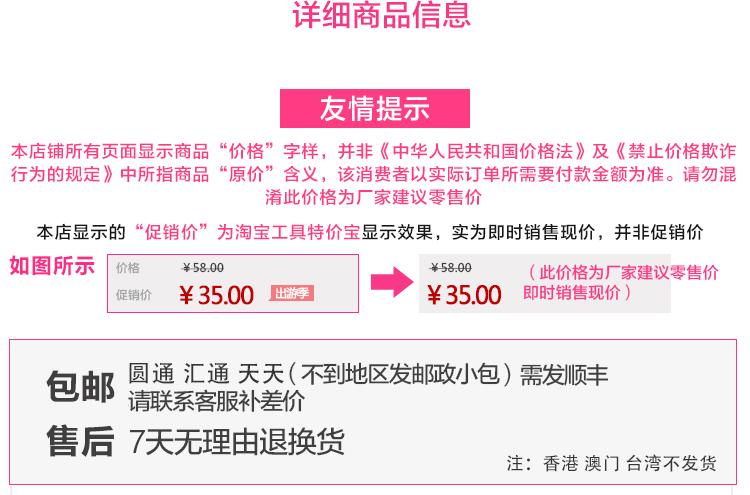 详细商品信息

友情提示

本店铺所有页面显示商品“价格”字样，并非《中华人民共和国价格法》及《禁止价格欺诈行为的规定》中所指商品“原价”含义，该消费者以实际订单所需要付款金额为准。请勿混淆此价格为厂家建议零售价

本店显示的“促销价”为淘宝工具特价宝显示效果，实为即时销售现价，并非促销价

如图所示

价格 ¥58.00
促销价 ¥35.00 出游季

¥58.00
¥35.00

（此价格为厂家建议零售价
即时销售现价）

包邮 圆通 汇通 天天（不到地区发邮政小包）需发顺丰
请联系客服补差价

售后 7天无理由退换货

注：香港 澳门 台湾不发货