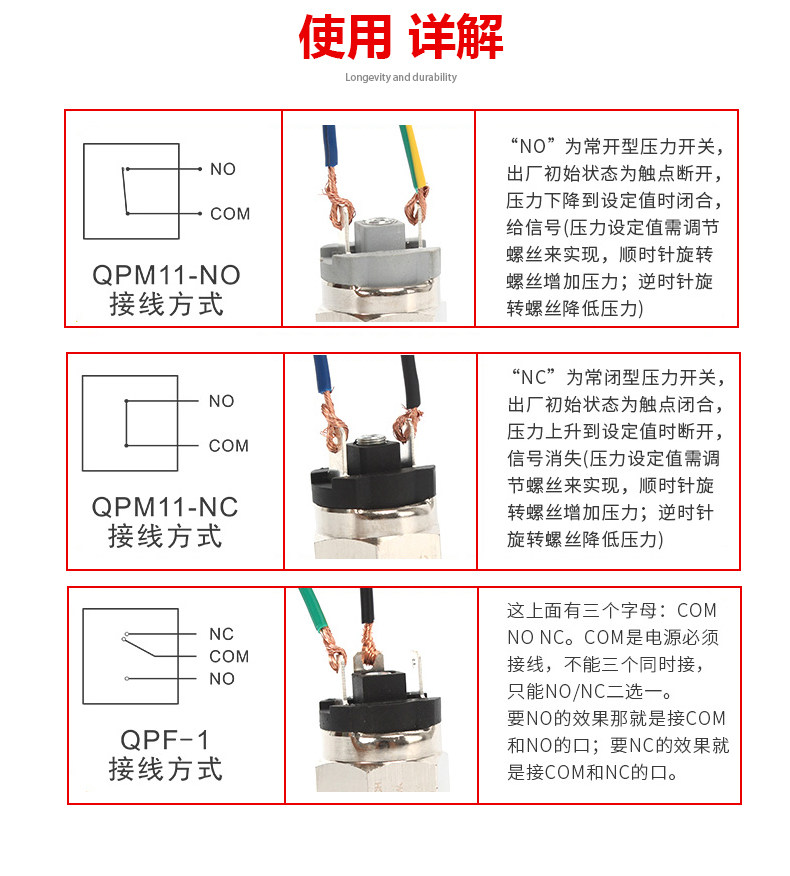 使用 详解

Longevity and durability

NO
COM
QPM11-NO
接线方式

“NO”为常开型压力开关，出厂初始状态为触点断开，压力下降到设定值时闭合，给信号(压力设定值需调节螺丝来实现，顺时针旋转螺丝增加压力；逆时针旋转螺丝降低压力)

NO
COM
QPM11-NC
接线方式

“NC”为常闭型压力开关，出厂初始状态为触点闭合，压力上升到设定值时断开，信号消失(压力设定值需调节螺丝来实现，顺时针旋转螺丝增加压力；逆时针旋转螺丝降低压力)

NC
COM
NO
QPF-1
接线方式

这上面有三个字母：COM NO NC。COM是电源必须接线，不能三个同时接，只能NO/NC二选一。
要NO的效果那就是接COM和NO的口；要NC的效果就是接COM和NC的口。