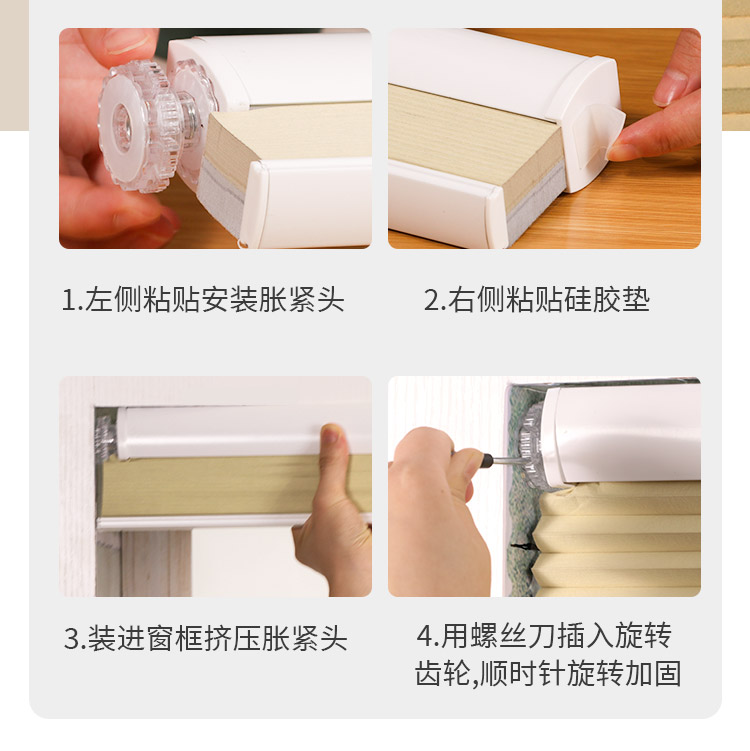 1.左侧粘贴安装胀紧头

2.右侧粘贴硅胶垫

3.装进窗框挤压胀紧头

4.用螺丝刀插入旋转齿轮,顺时针旋转加固