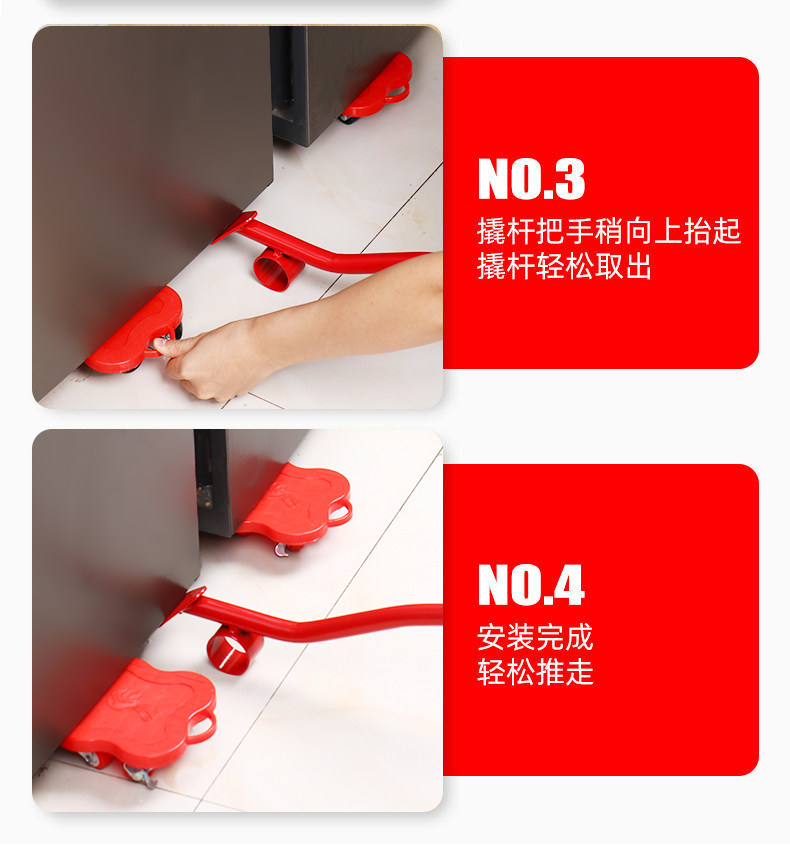 NO.3
撬杆把手稍向上抬起
撬杆轻松取出

NO.4
安装完成
轻松推走